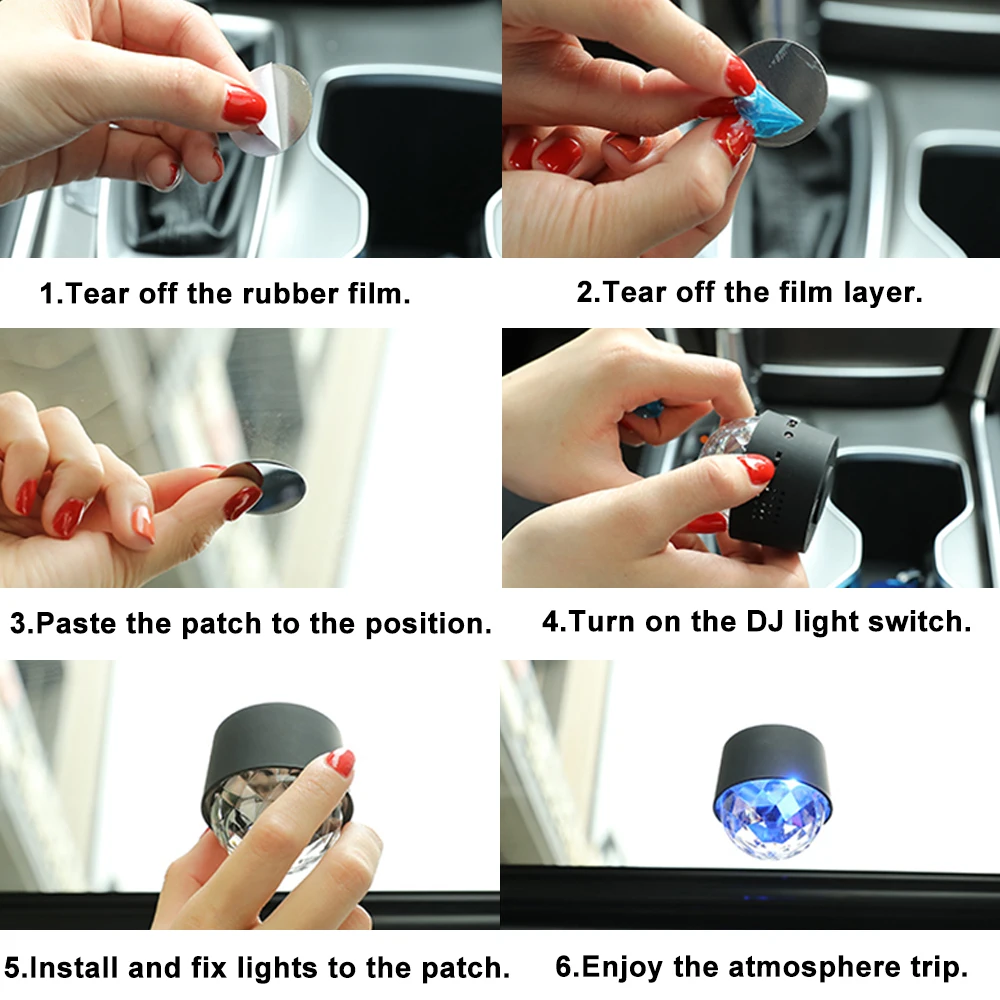 1.Tear off the rubber film.

2.Tear off the film layer.

3.Paste the patch to the position.

4.Turn on the DJ light switch.

5.Install and fix lights to the patch.

6.Enjoy the atmosphere trip.