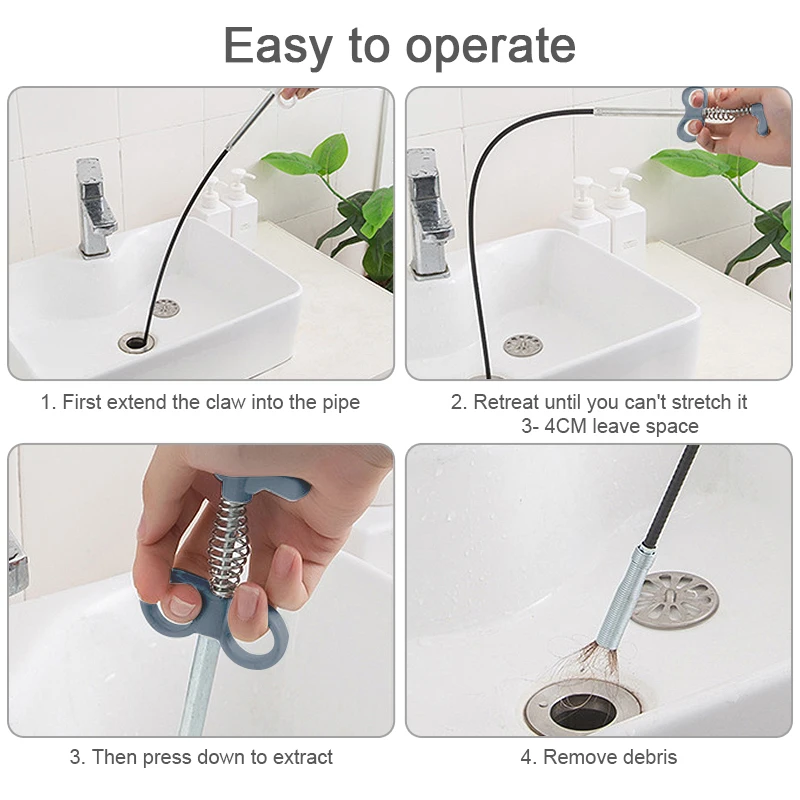 Easy to operate

1. First extend the claw into the pipe

2. Retreat until you can't stretch it 3- 4CM leave space

3. Then press down to extract

4. Remove debris