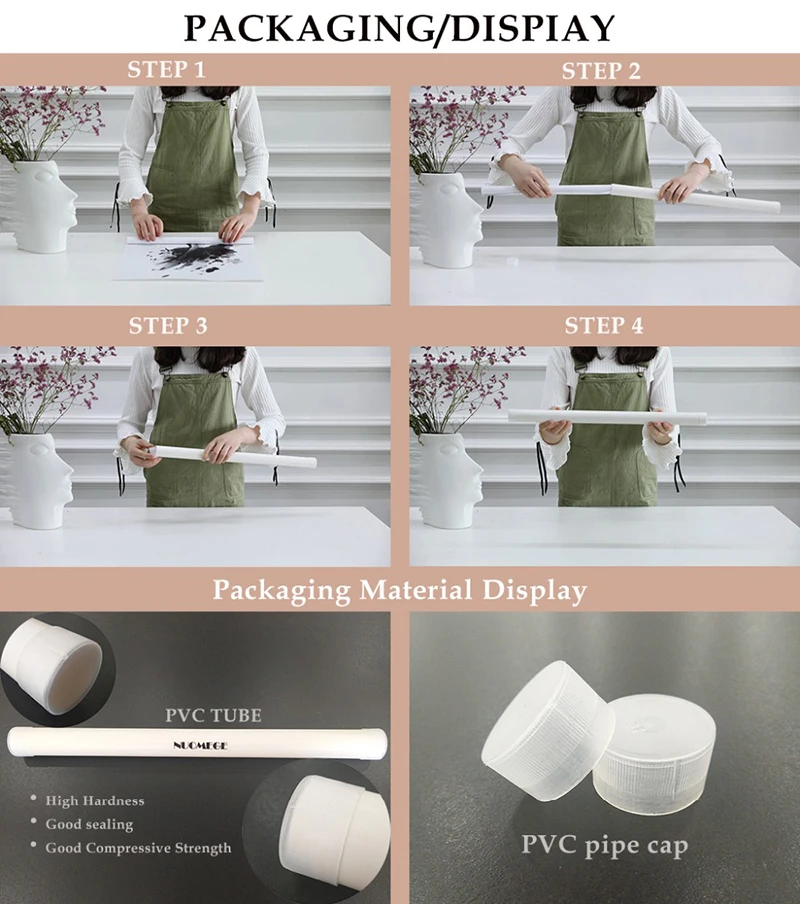 PACKAGING/DISPIAY

STEP 1

STEP 2

STEP 3

STEP 4

Packaging Material Display

PVC TUBE

NUOMEGE

• High Hardness
• Good sealing
• Good Compressive Strength

PVC pipe cap