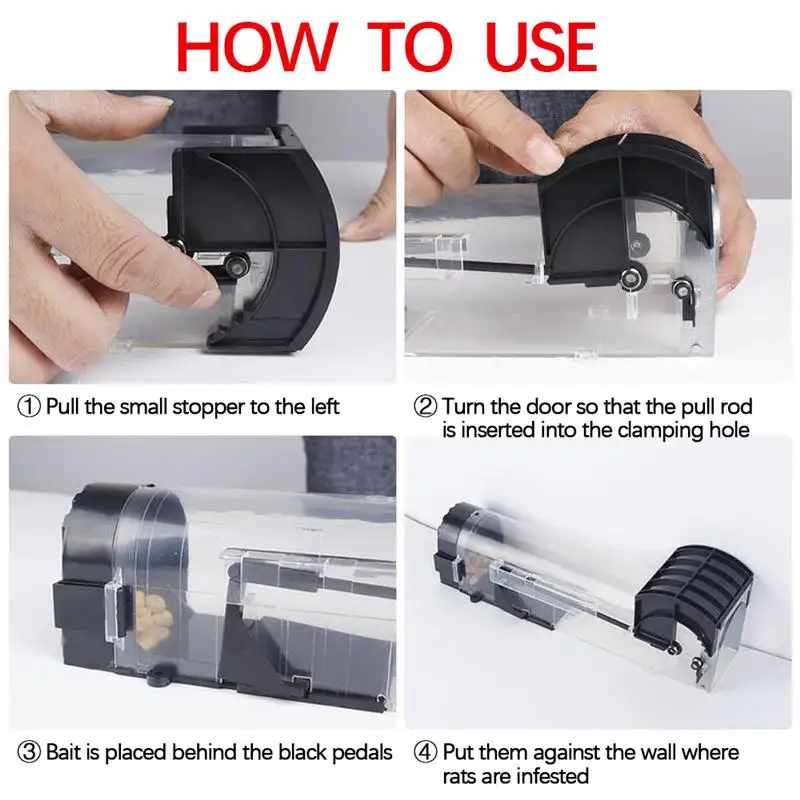 HOW TO USE

① Pull the small stopper to the left

② Turn the door so that the pull rod is inserted into the clamping hole

③ Bait is placed behind the black pedals

④ Put them against the wall where rats are infested