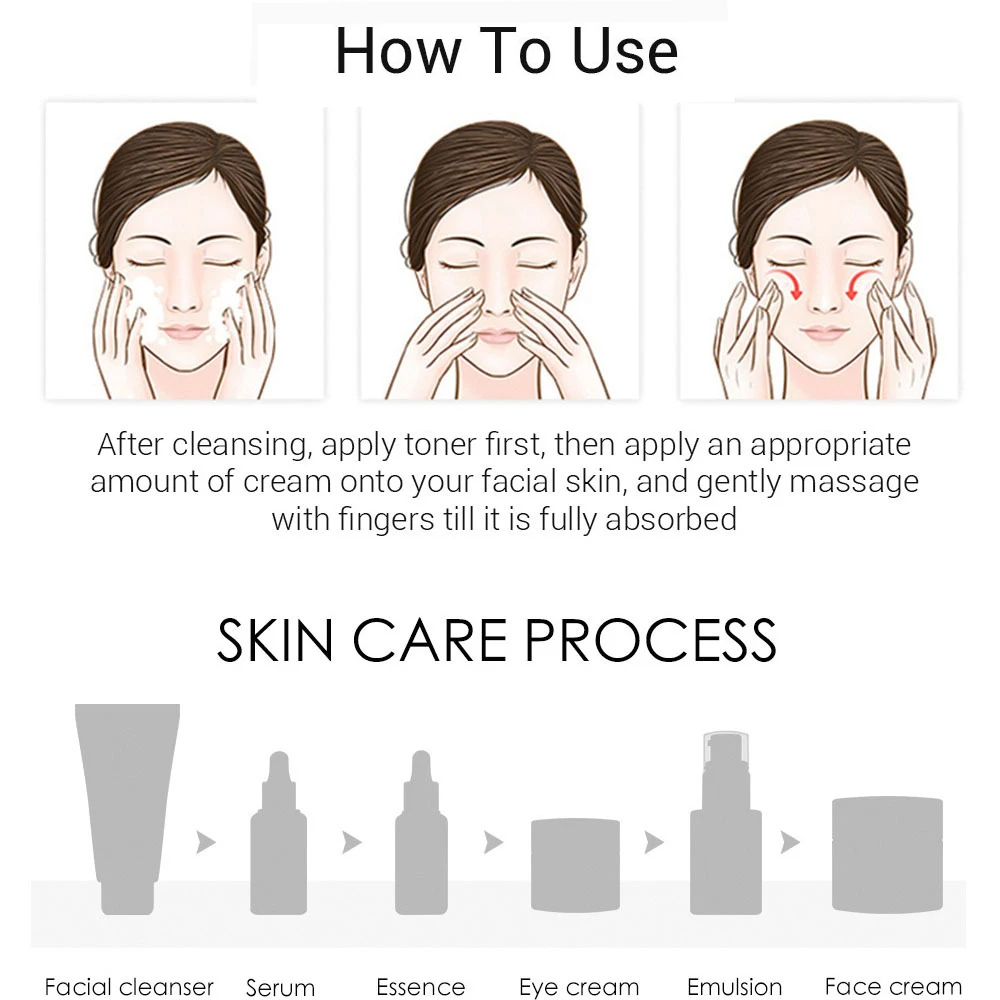 How To Use

After cleansing, apply toner first, then apply an appropriate amount of cream onto your facial skin, and gently massage with fingers till it is fully absorbed

SKIN CARE PROCESS

Facial cleanser Serum Essence Eye cream Emulsion Face cream