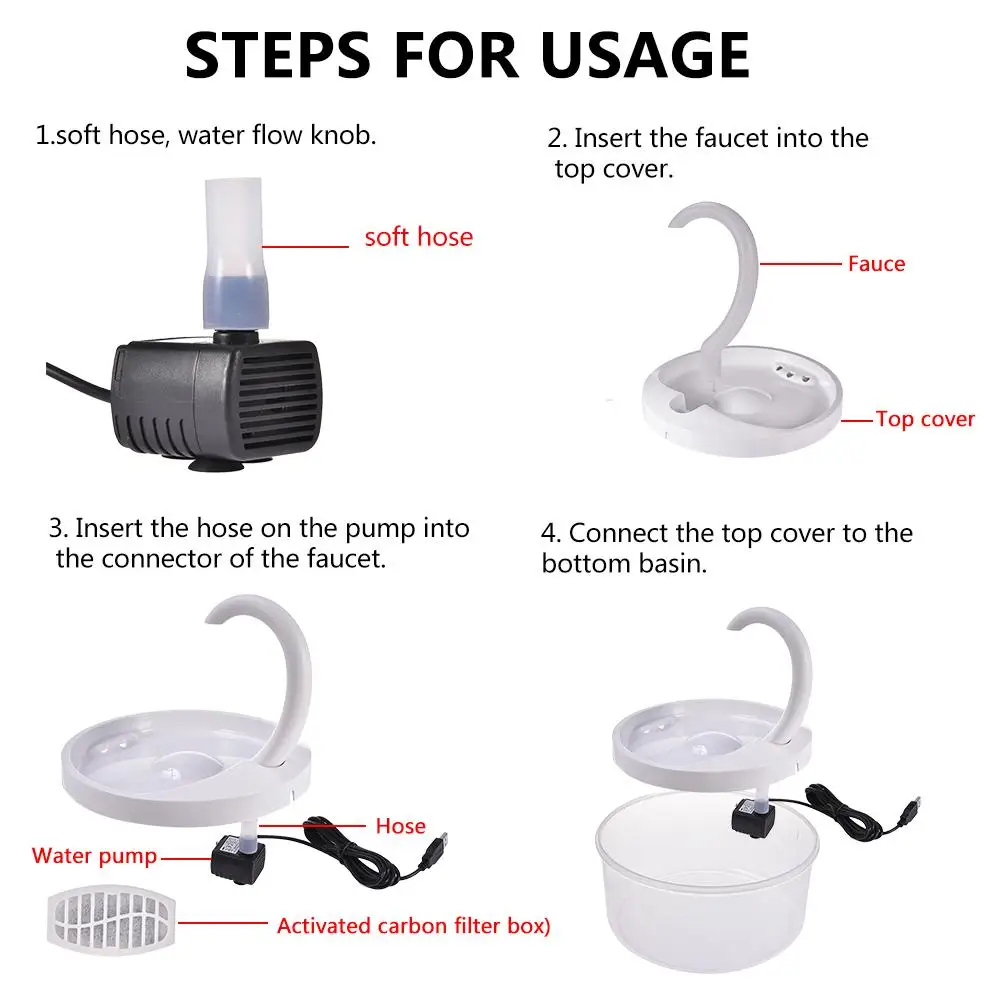 STEPS FOR USAGE

1.soft hose, water flow knob.

soft hose

2. Insert the faucet into the top cover.

Fauce

Top cover

3. Insert the hose on the pump into the connector of the faucet.

Hose

Water pump

Activated carbon filter box)

4. Connect the top cover to the bottom basin.