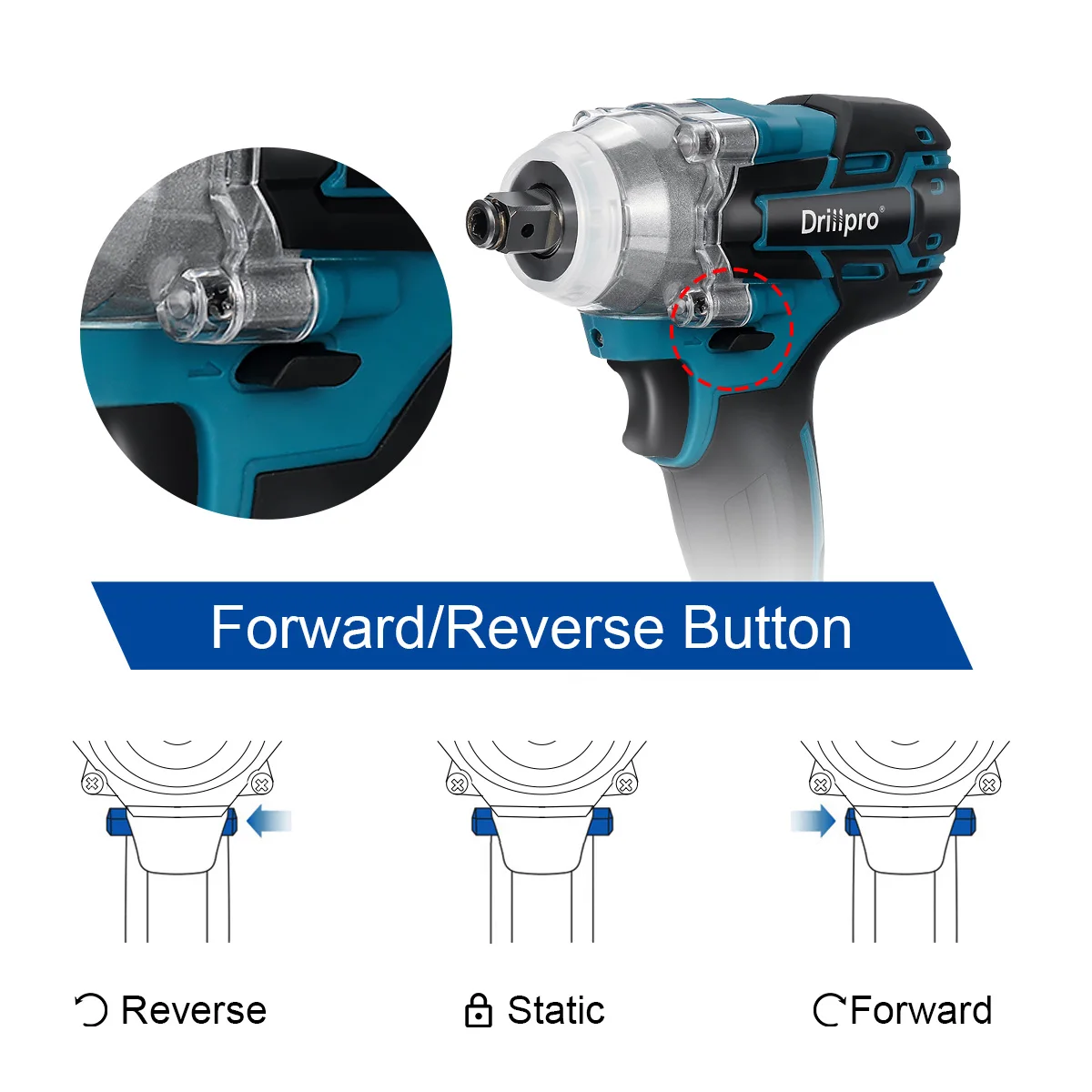 Drillpro®

Forward/Reverse Button

Reverse

Static

Forward