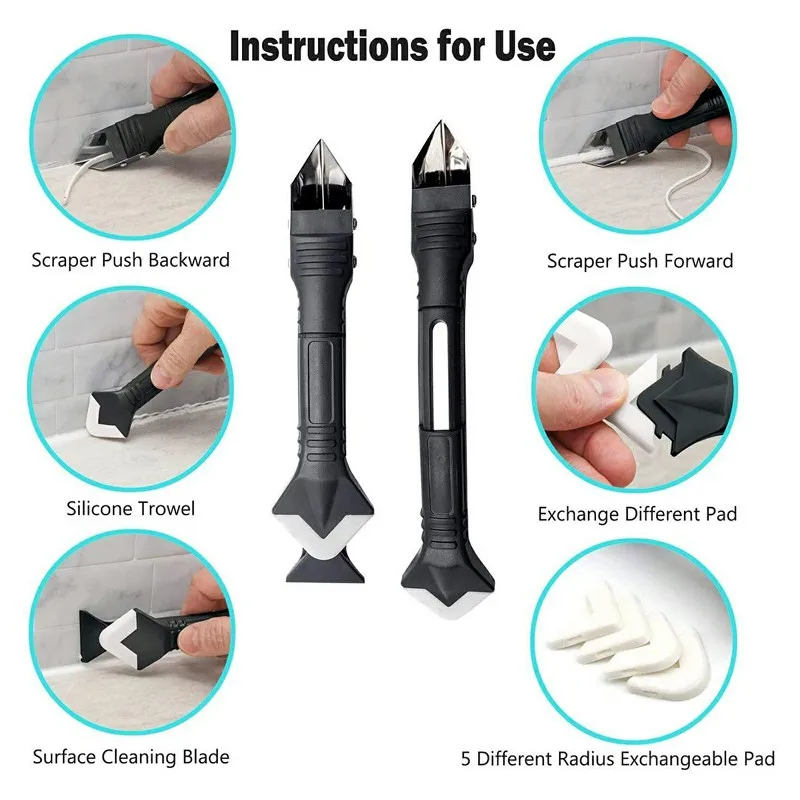 Instructions for Use

Scraper Push Backward

Silicone Trowel

Surface Cleaning Blade

Scraper Push Forward

Exchange Different Pad

5 Different Radius Exchangeable Pad