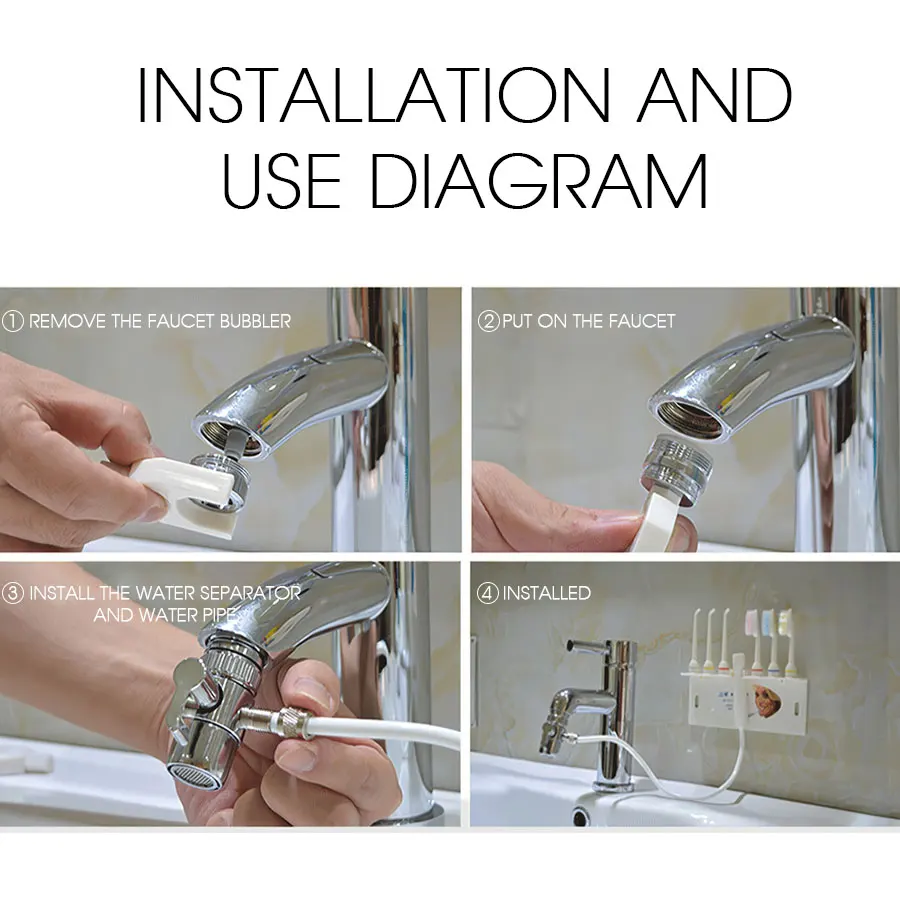 INSTALLATION AND USE DIAGRAM

① REMOVE THE FAUCET BUBBLER

② PUT ON THE FAUCET

③ INSTALL THE WATER SEPARATOR AND WATER PIPE

④ INSTALLED