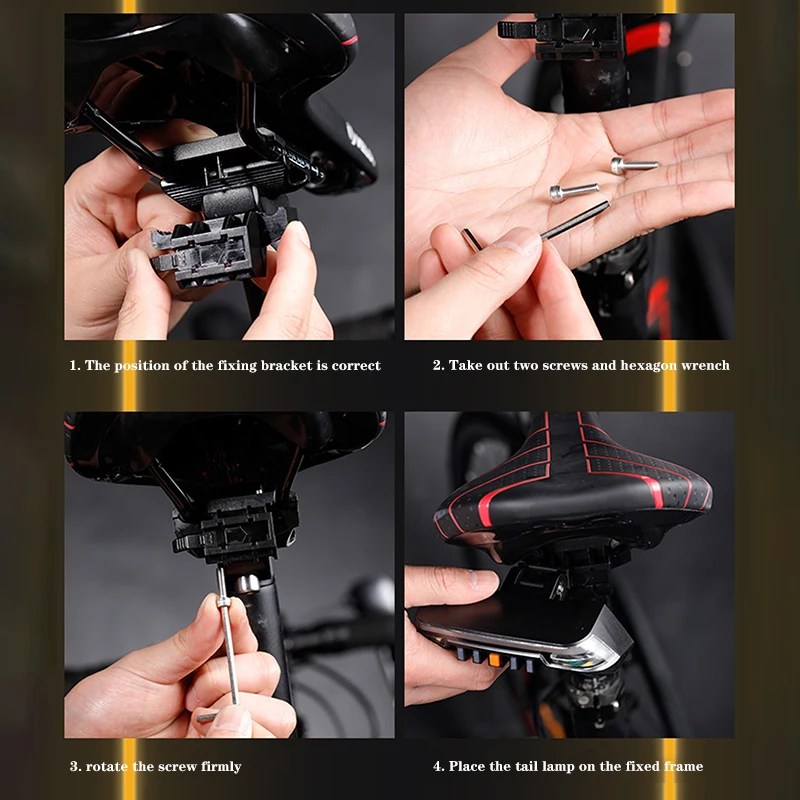 1. The position of the fixing bracket is correct

2. Take out two screws and hexagon wrench

3. rotate the screw firmly

4. Place the tail lamp on the fixed frame