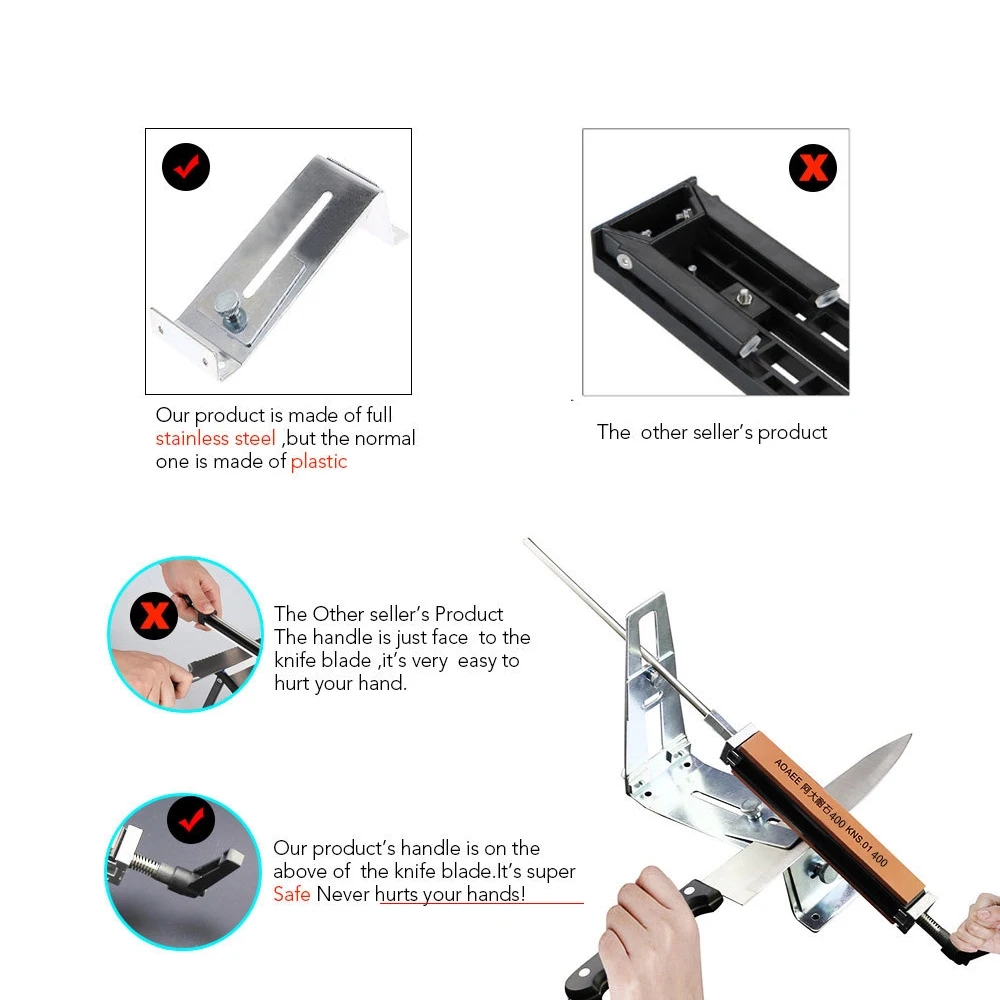 Our product is made of full stainless steel ,but the normal one is made of plastic

The other seller's product

The Other seller's Product
The handle is just face to the knife blade ,it's very easy to hurt your hand.

Our product's handle is on the above of the knife blade.It's super Safe Never hurts your hands!

AOAEE 阿大磨石400 KNS.01 400