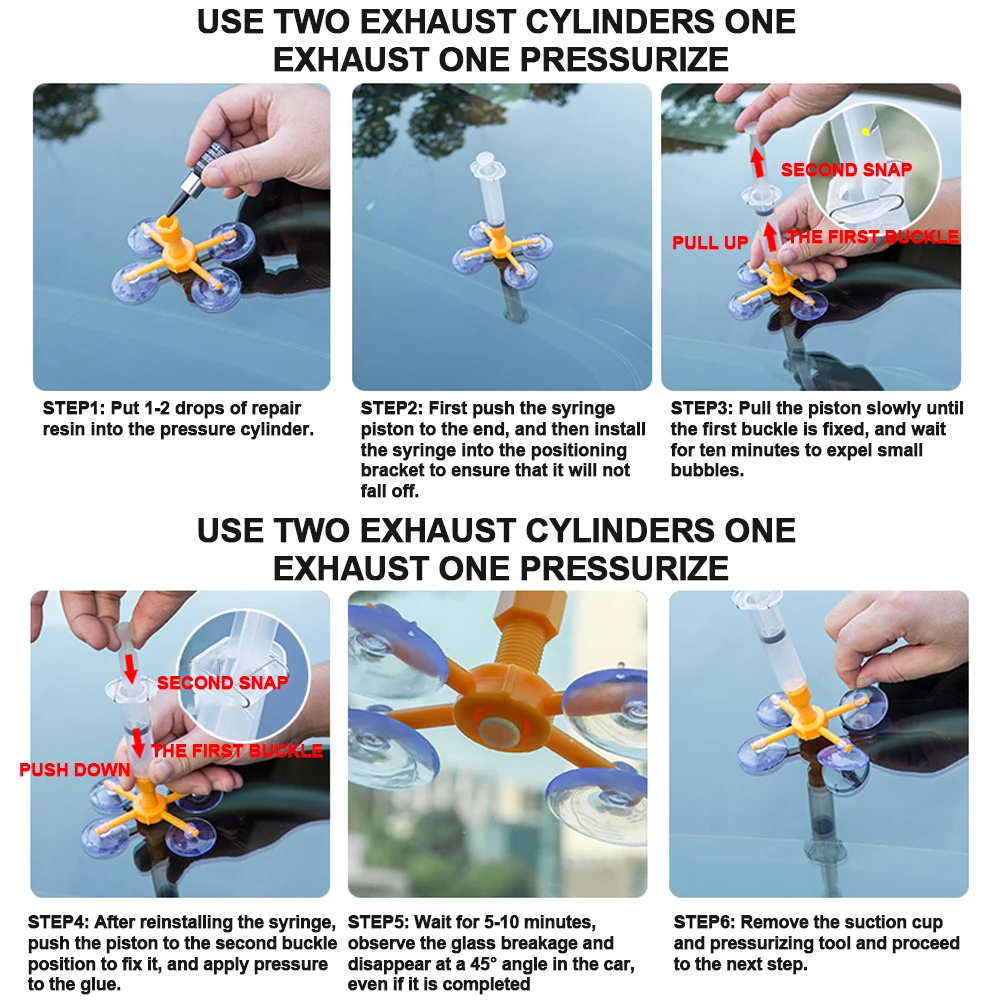 USE TWO EXHAUST CYLINDERS ONE EXHAUST ONE PRESSURIZE

SECOND SNAP
PULL UP
THE FIRST BUCKLE

STEP1: Put 1-2 drops of repair resin into the pressure cylinder.

STEP2: First push the syringe piston to the end, and then install the syringe into the positioning bracket to ensure that it will not fall off.

STEP3: Pull the piston slowly until the first buckle is fixed, and wait for ten minutes to expel small bubbles.

USE TWO EXHAUST CYLINDERS ONE EXHAUST ONE PRESSURIZE

SECOND SNAP
PUSH DOWN
THE FIRST BUCKLE

STEP4: After reinstalling the syringe, push the piston to the second buckle position to fix it, and apply pressure to the glue.

STEP5: Wait for 5-10 minutes, observe the glass breakage and disappear at a 45° angle in the car, even if it is completed

STEP6: Remove the suction cup and pressurizing tool and proceed to the next step.