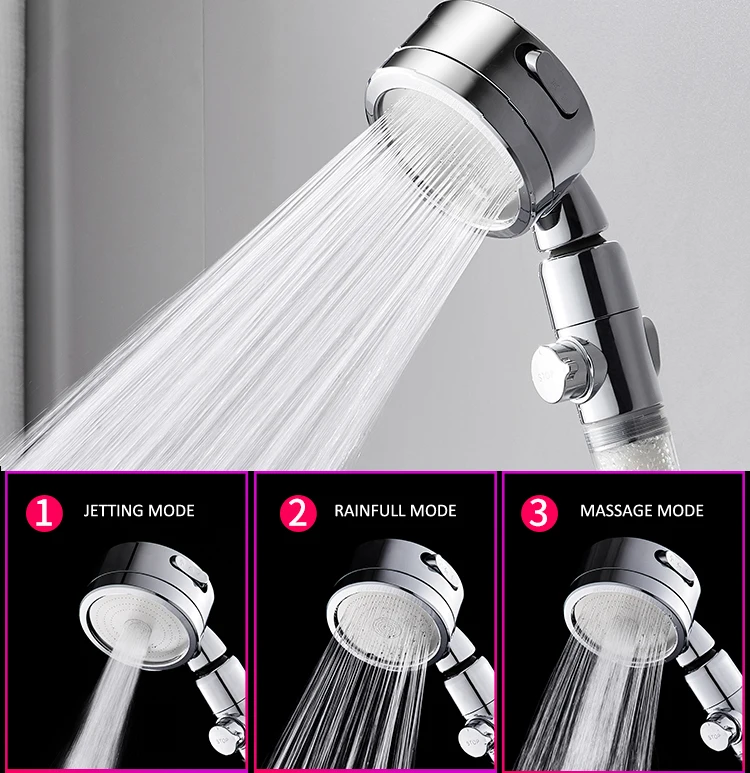 STOP

1 JETTING MODE

2 RAINFULL MODE

3 MASSAGE MODE

STOP

STOP

STOP