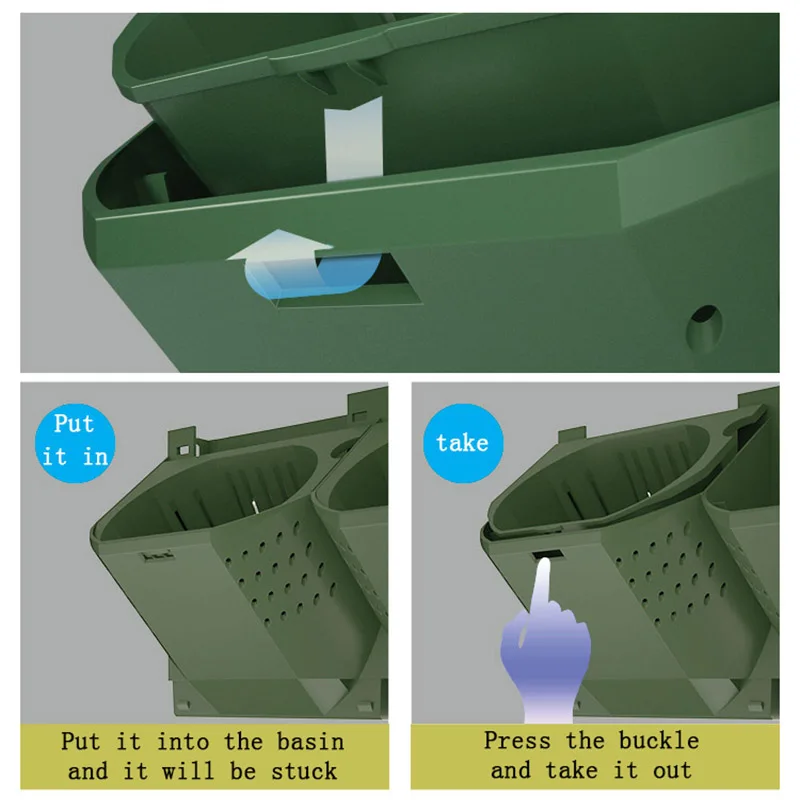 Put it in

Put it into the basin and it will be stuck

take

Press the buckle and take it out