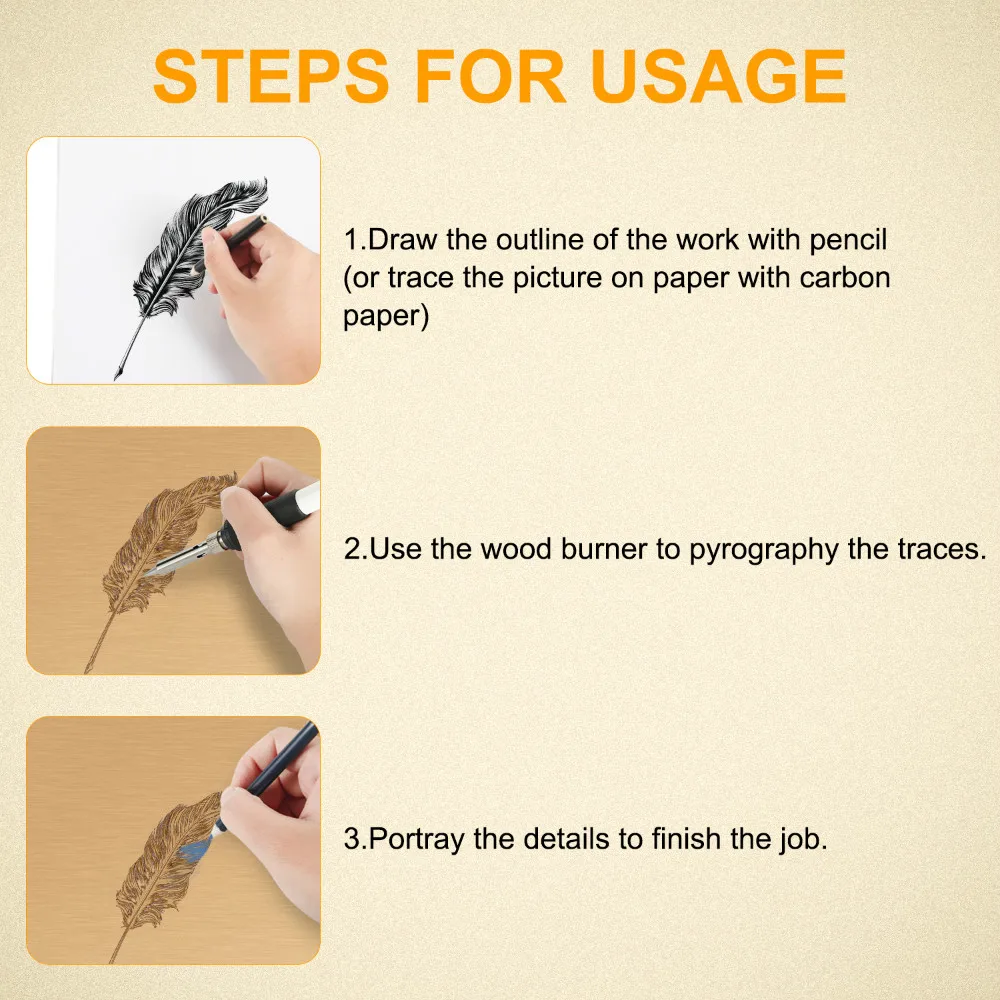 STEPS FOR USAGE

1.Draw the outline of the work with pencil (or trace the picture on paper with carbon paper)

2.Use the wood burner to pyrography the traces.

3.Portray the details to finish the job.