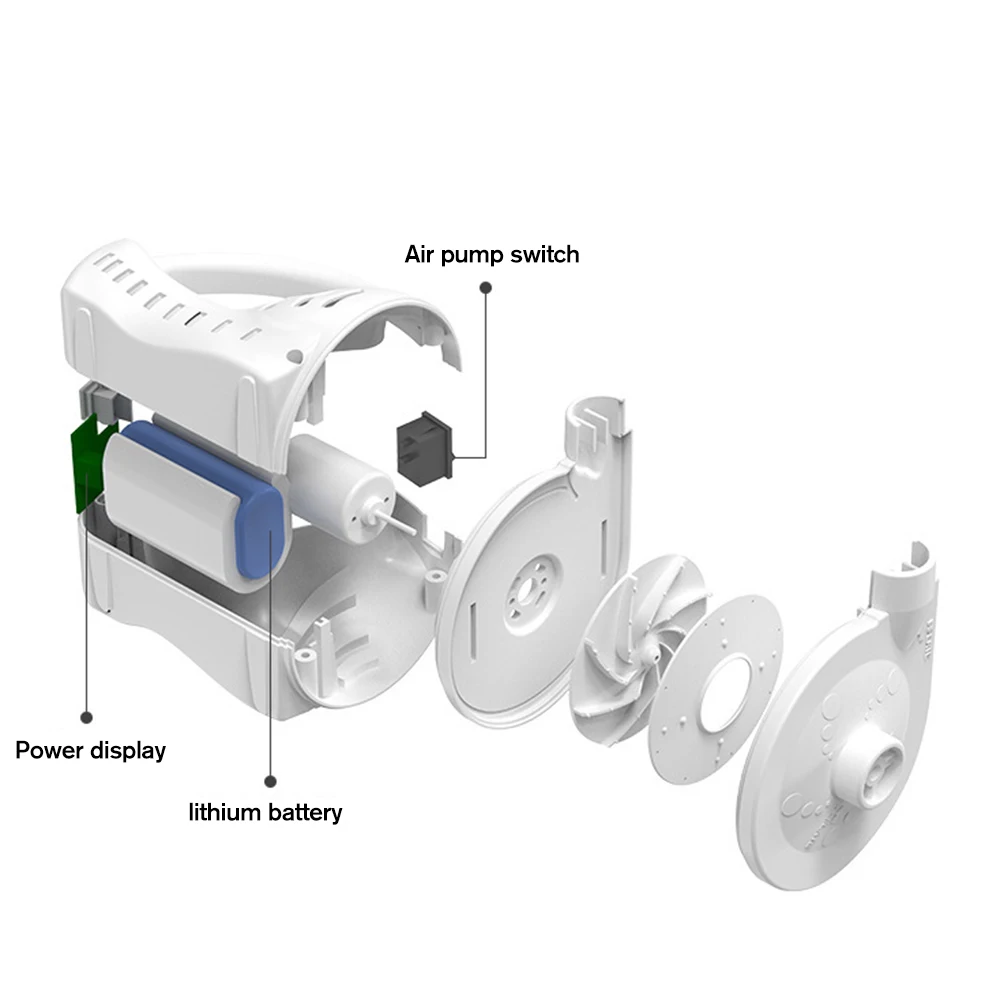 Air pump switch

Power display

lithium battery