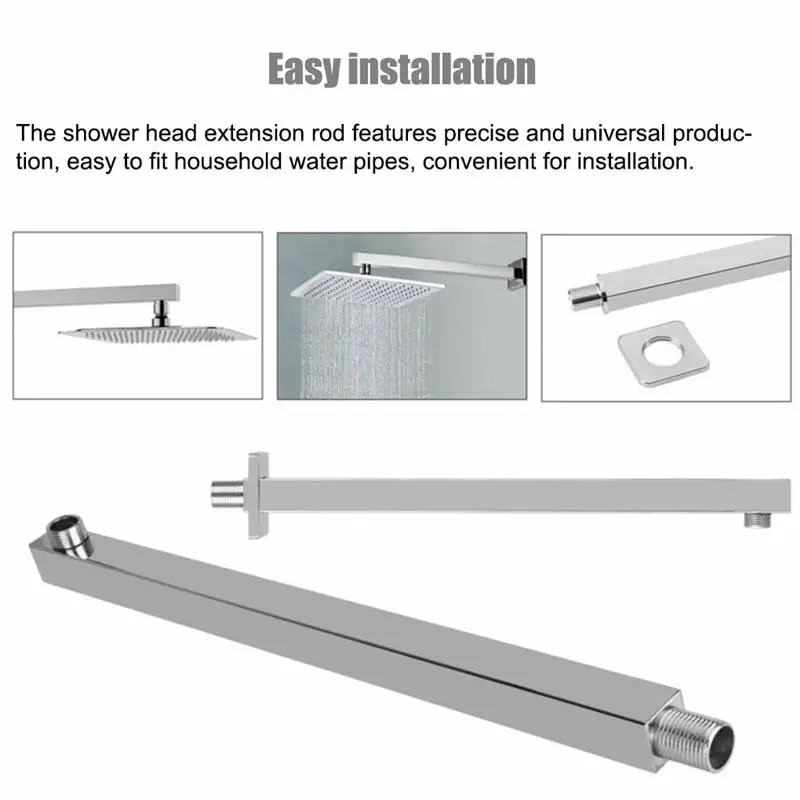 Easy installation

The shower head extension rod features precise and universal production, easy to fit household water pipes, convenient for installation.