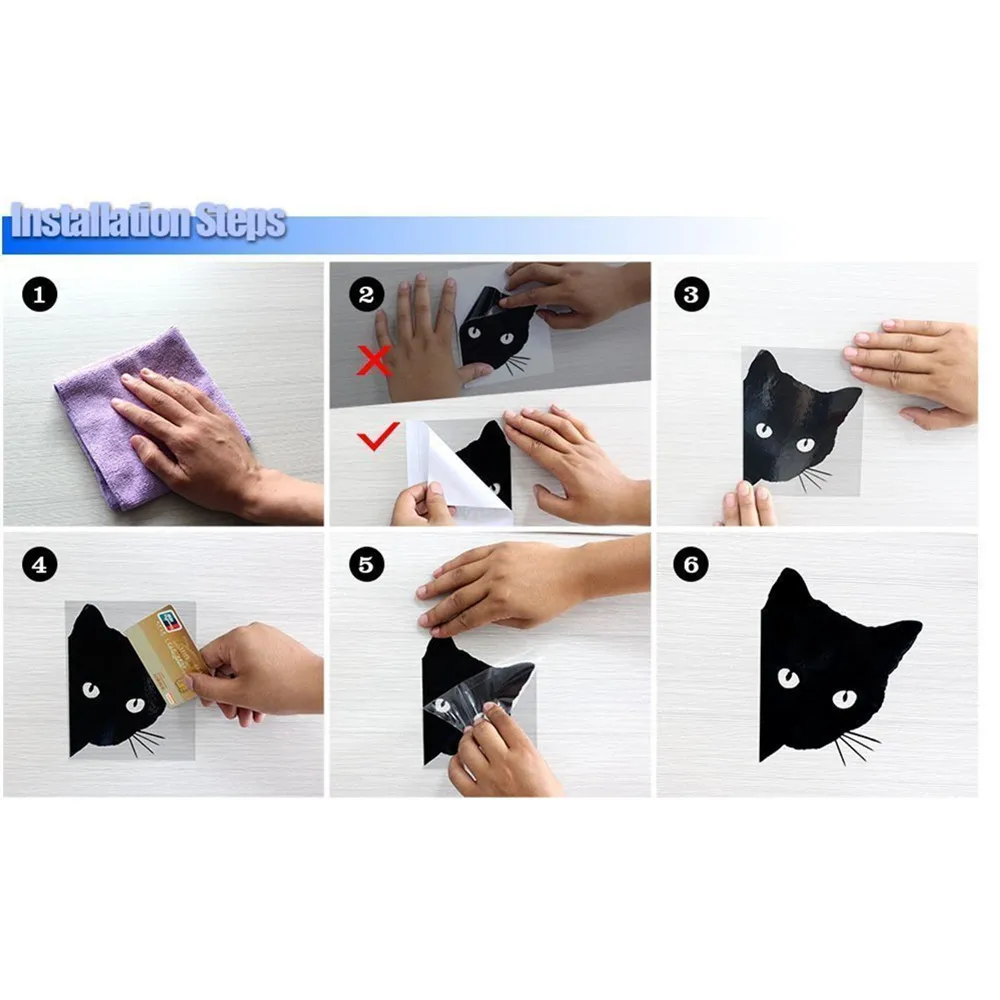 Installation Steps

1

2

3

4

5

6