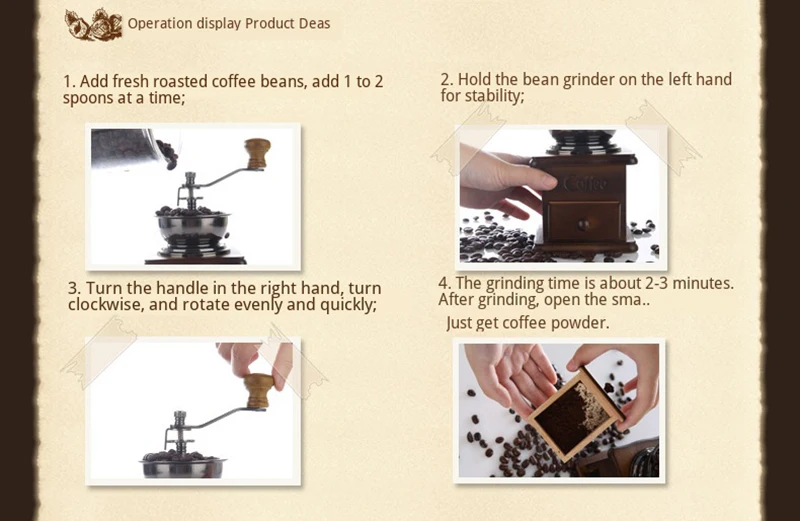 Operation display Product Deas

1. Add fresh roasted coffee beans, add 1 to 2 spoons at a time;

2. Hold the bean grinder on the left hand for stability;

Coffee

3. Turn the handle in the right hand, turn clockwise, and rotate evenly and quickly;

4. The grinding time is about 2-3 minutes. After grinding, open the sma..

Just get coffee powder.