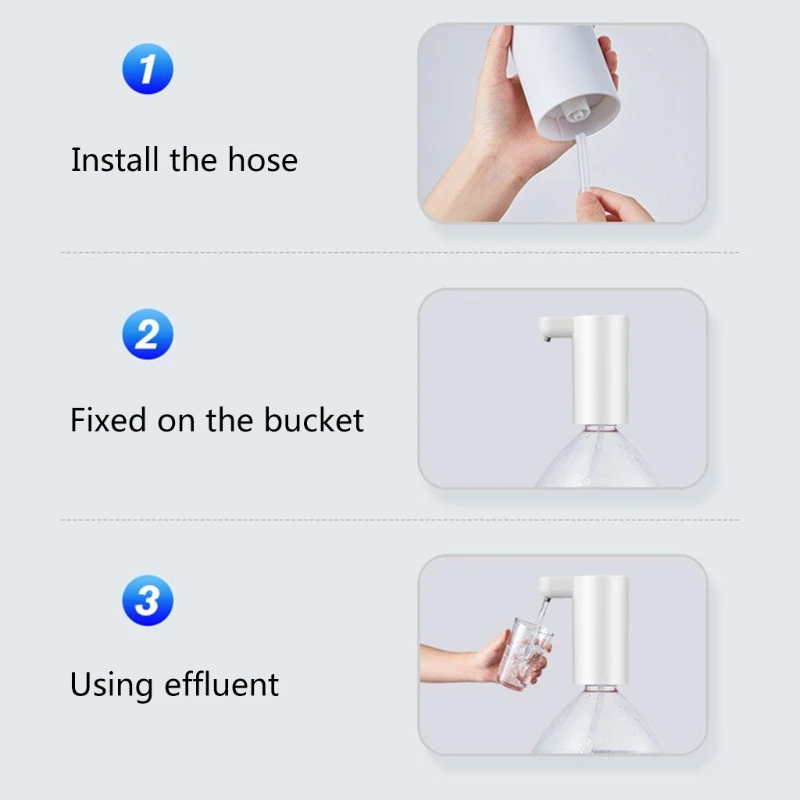 1

Install the hose

2

Fixed on the bucket

3

Using effluent