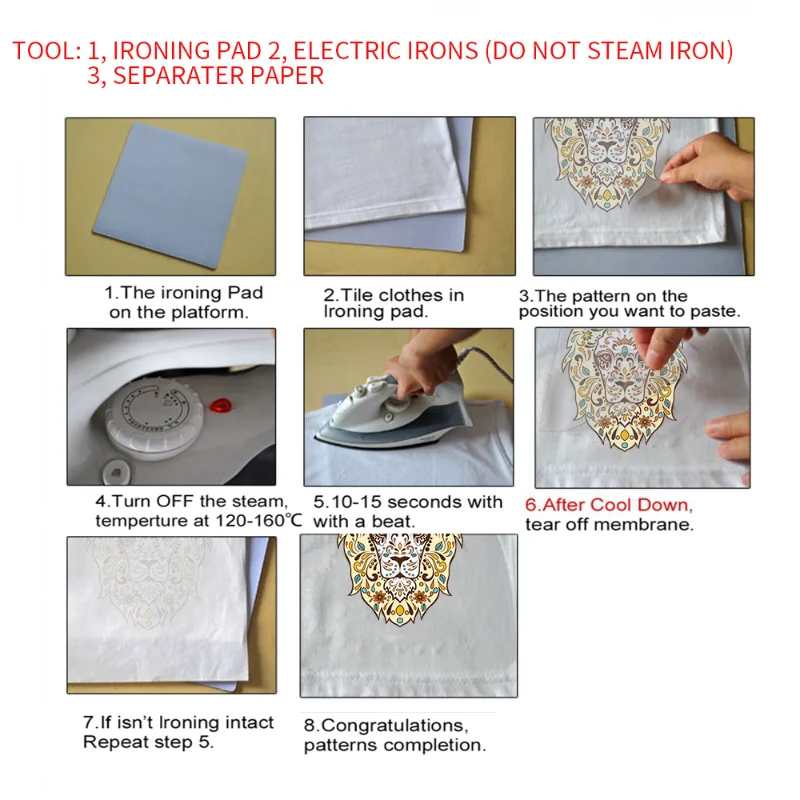 TOOL: 1, IRONING PAD 2, ELECTRIC IRONS (DO NOT STEAM IRON)
3, SEPARATER PAPER

1.The ironing Pad on the platform.

2.Tile clothes in Ironing pad.

3.The pattern on the position you want to paste.

4.Turn OFF the steam, temperture at 120-160℃

5.10-15 seconds with with a beat.

6.After Cool Down, tear off membrane.

7.If isn't Ironing intact Repeat step 5.

8.Congratulations, patterns completion.