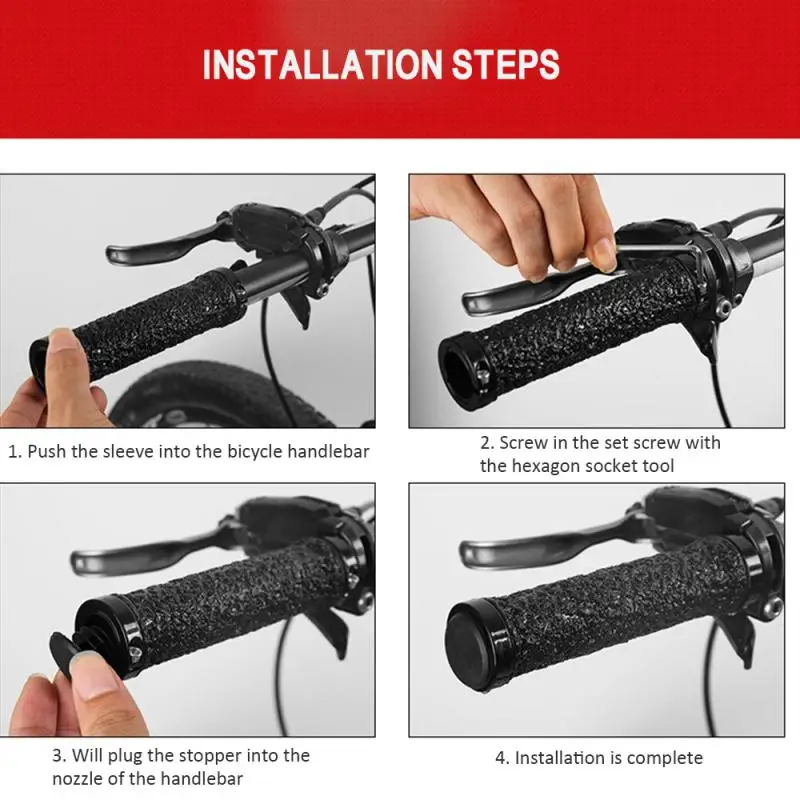 INSTALLATION STEPS

1. Push the sleeve into the bicycle handlebar

2. Screw in the set screw with the hexagon socket tool

3. Will plug the stopper into the nozzle of the handlebar

4. Installation is complete