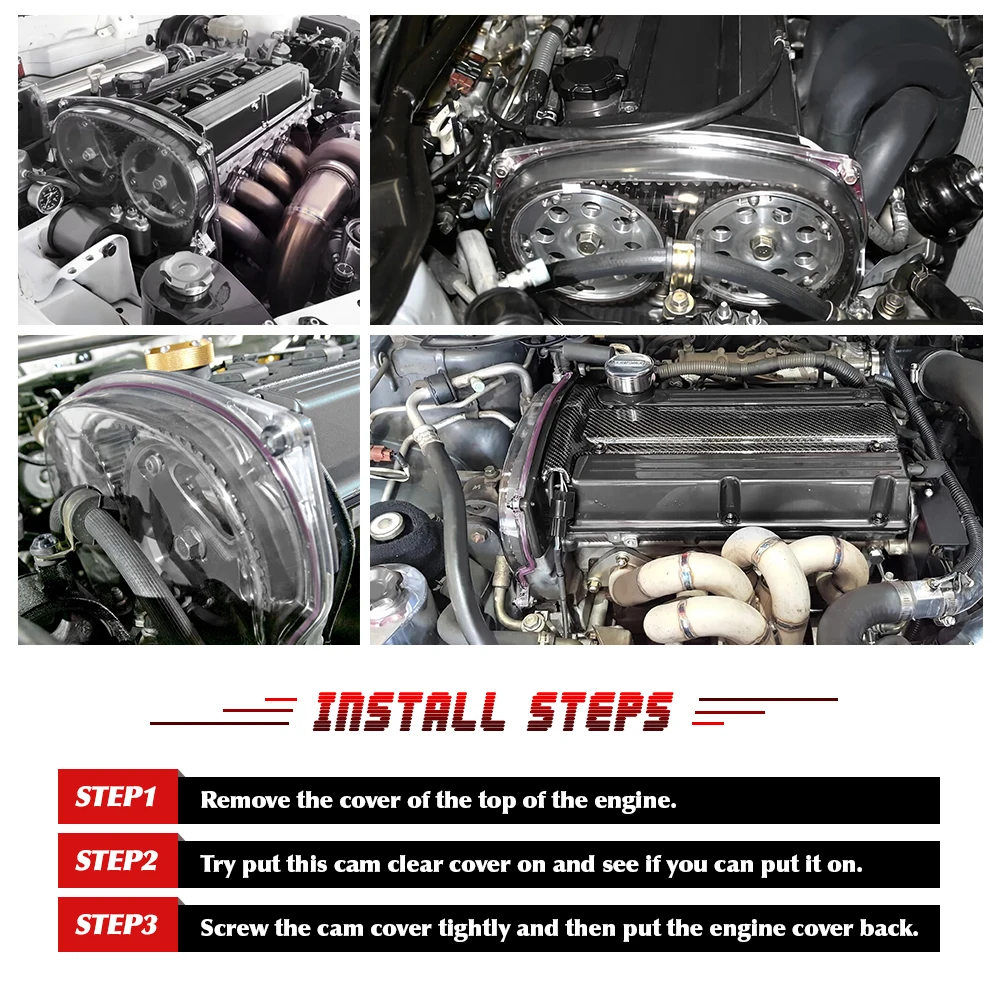 INSTALL STEPS

STEP1 Remove the cover of the top of the engine.

STEP2 Try put this cam clear cover on and see if you can put it on.

STEP3 Screw the cam cover tightly and then put the engine cover back.