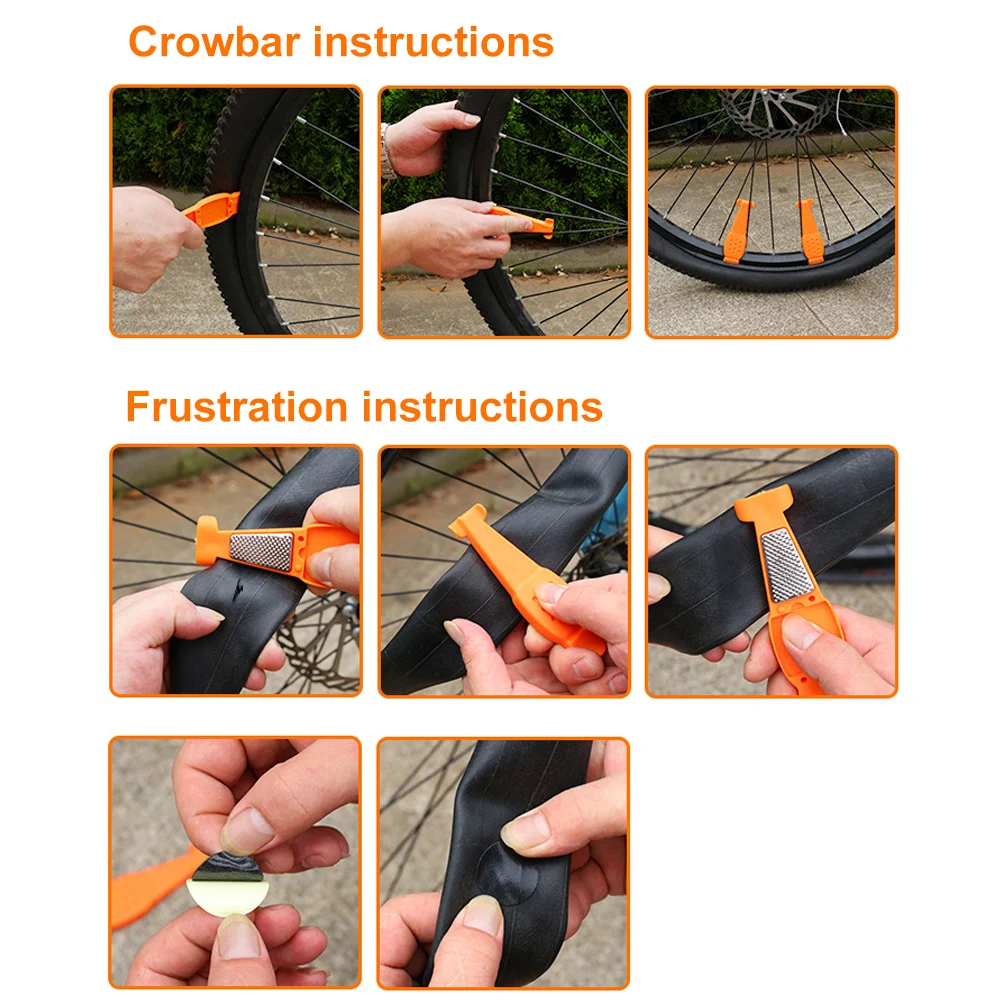 Crowbar instructions

Frustration instructions