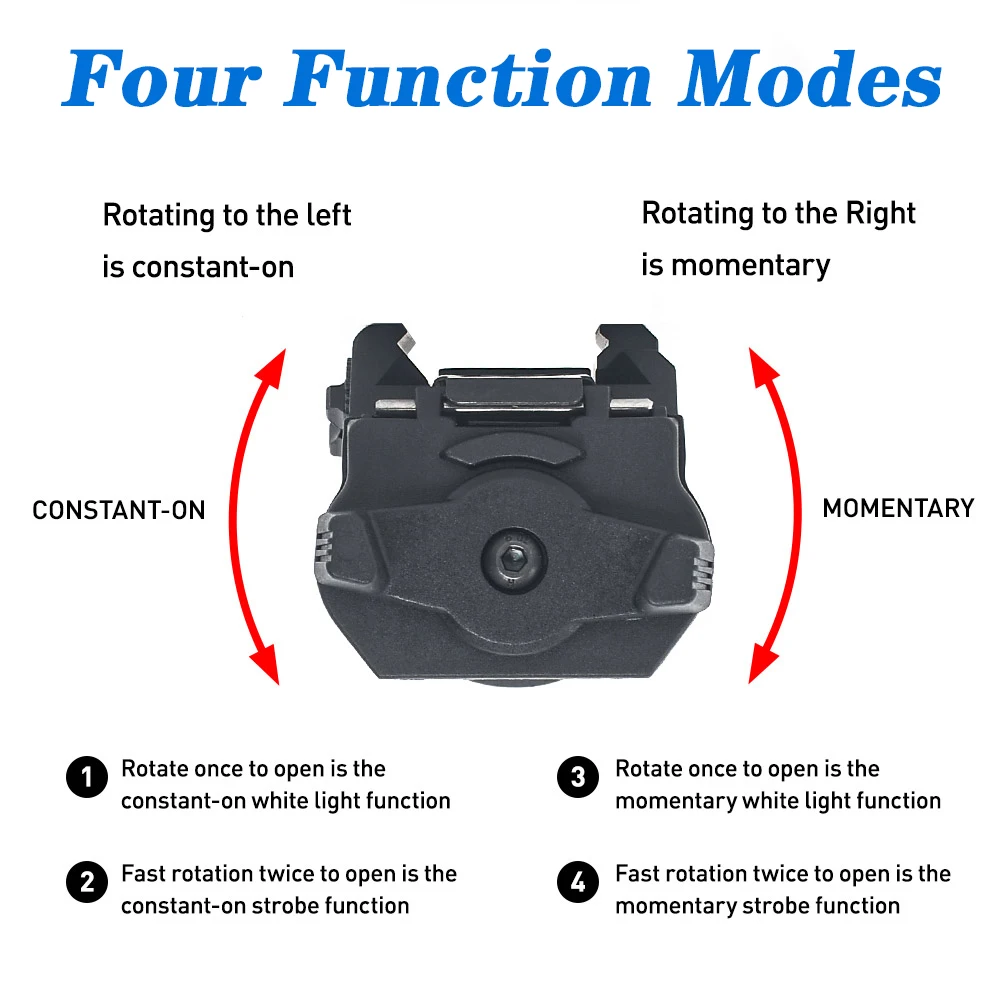 Four Function Modes

Rotating to the left is constant-on

Rotating to the Right is momentary

CONSTANT-ON

MOMENTARY

1 Rotate once to open is the constant-on white light function

2 Fast rotation twice to open is the constant-on strobe function

3 Rotate once to open is the momentary white light function

4 Fast rotation twice to open is the momentary strobe function