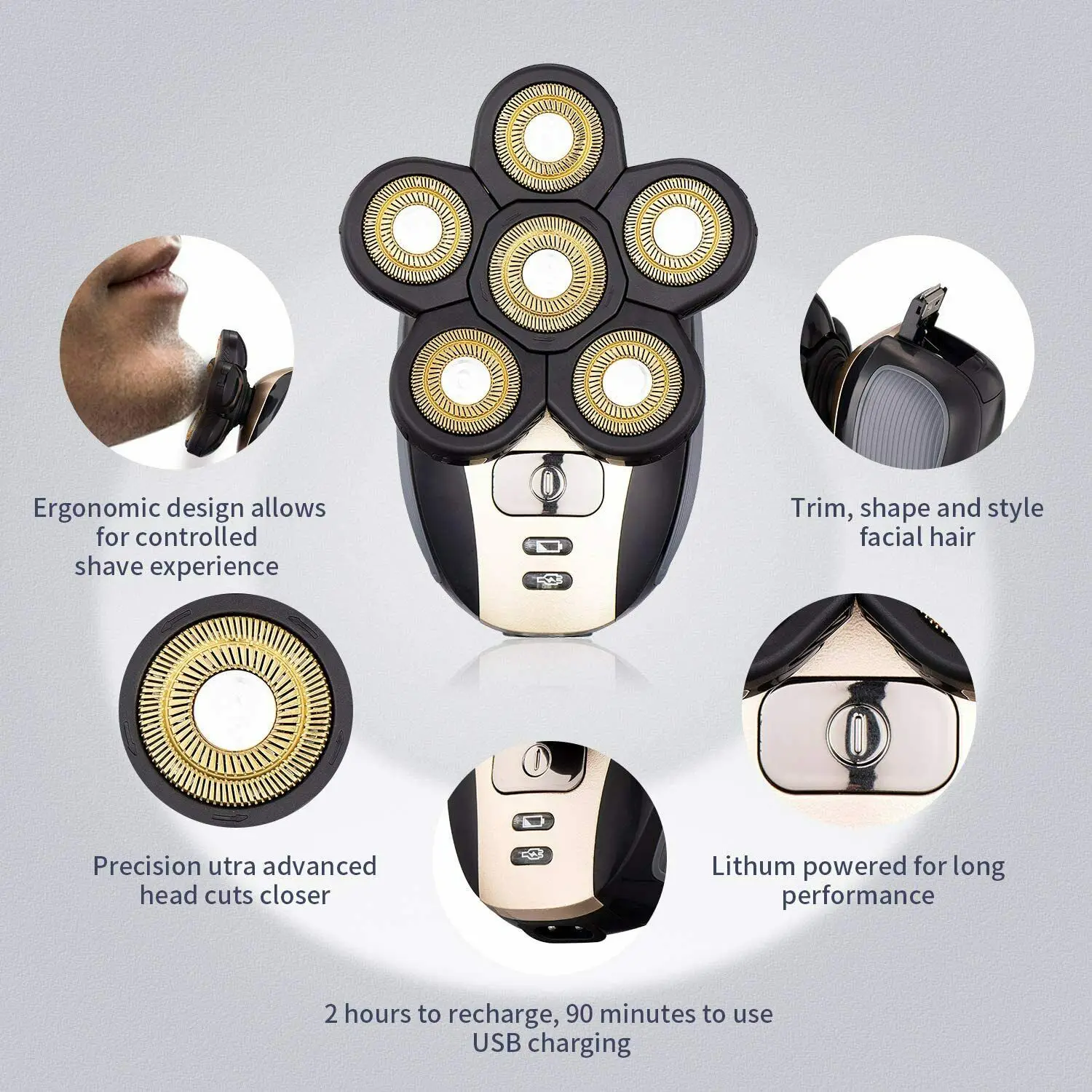 Ergonomic design allows for controlled shave experience

Trim, shape and style facial hair

Precision utra advanced head cuts closer

Lithum powered for long performance

2 hours to recharge, 90 minutes to use USB charging