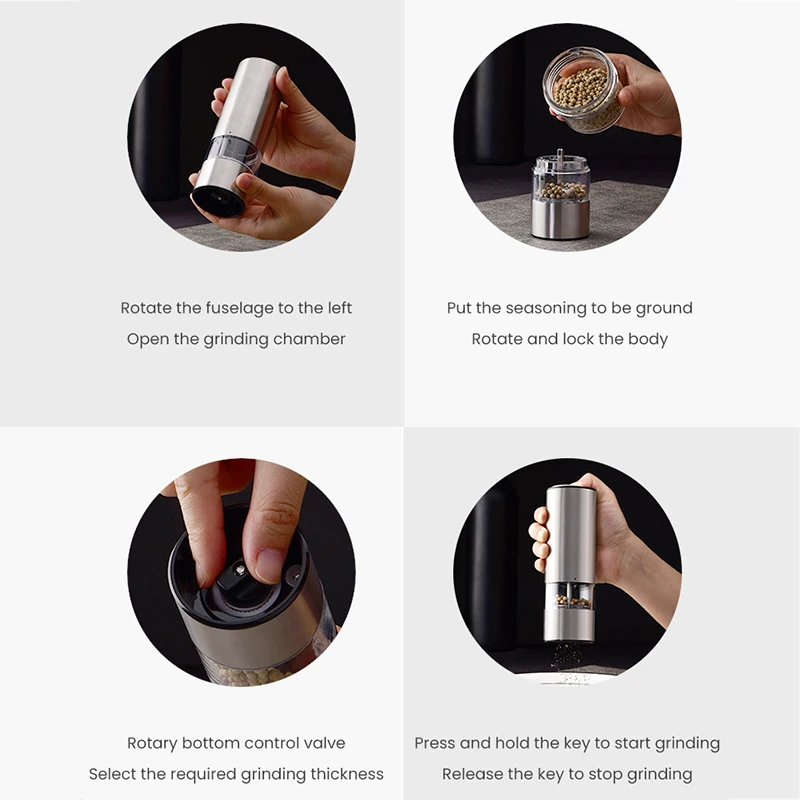 Rotate the fuselage to the left
Open the grinding chamber

Put the seasoning to be ground
Rotate and lock the body

Rotary bottom control valve
Select the required grinding thickness

Press and hold the key to start grinding
Release the key to stop grinding