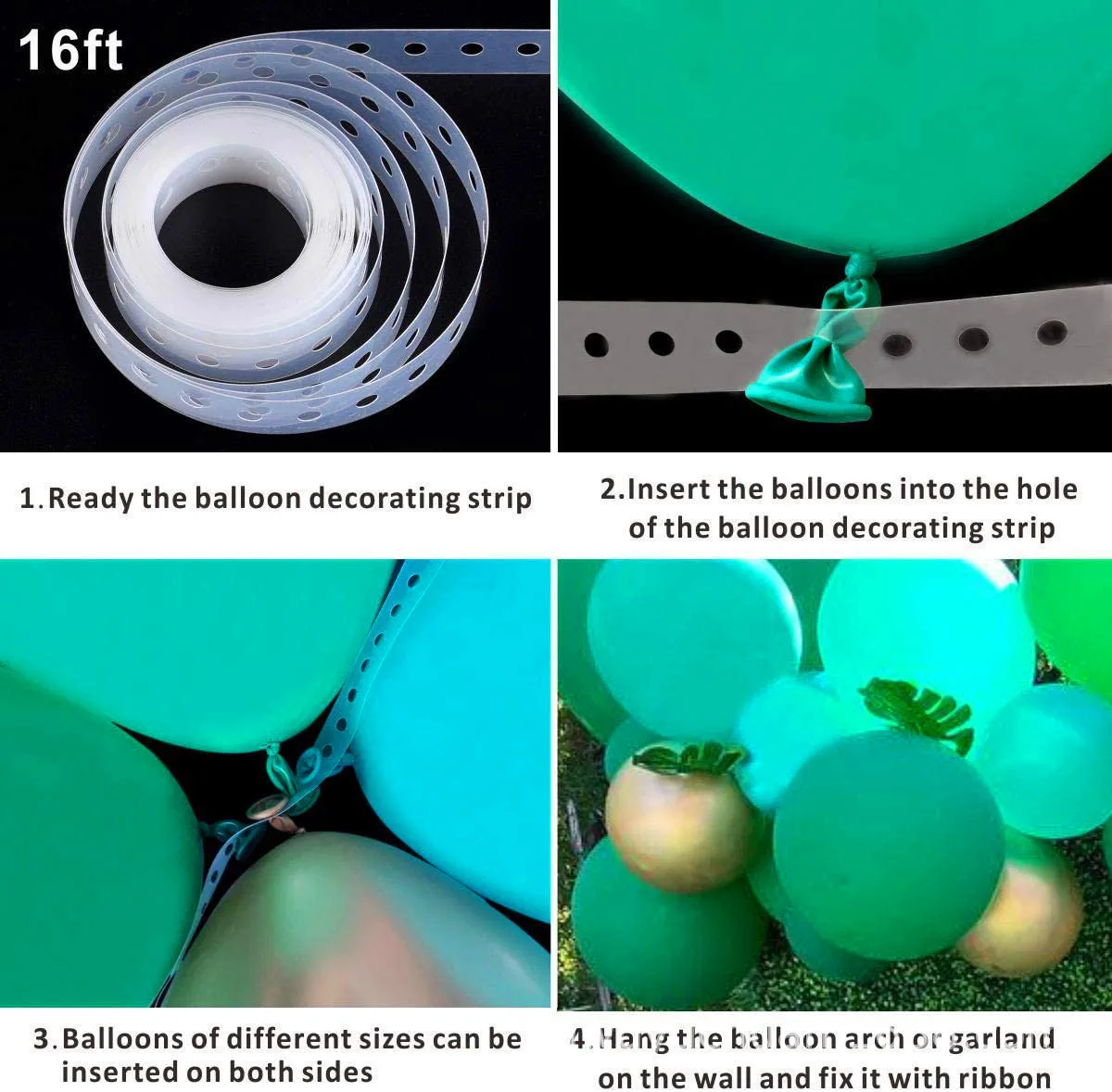 16ft

1. Ready the balloon decorating strip

2. Insert the balloons into the hole of the balloon decorating strip

3. Balloons of different sizes can be inserted on both sides

4. Hang the balloon arch or garland on the wall and fix it with ribbon