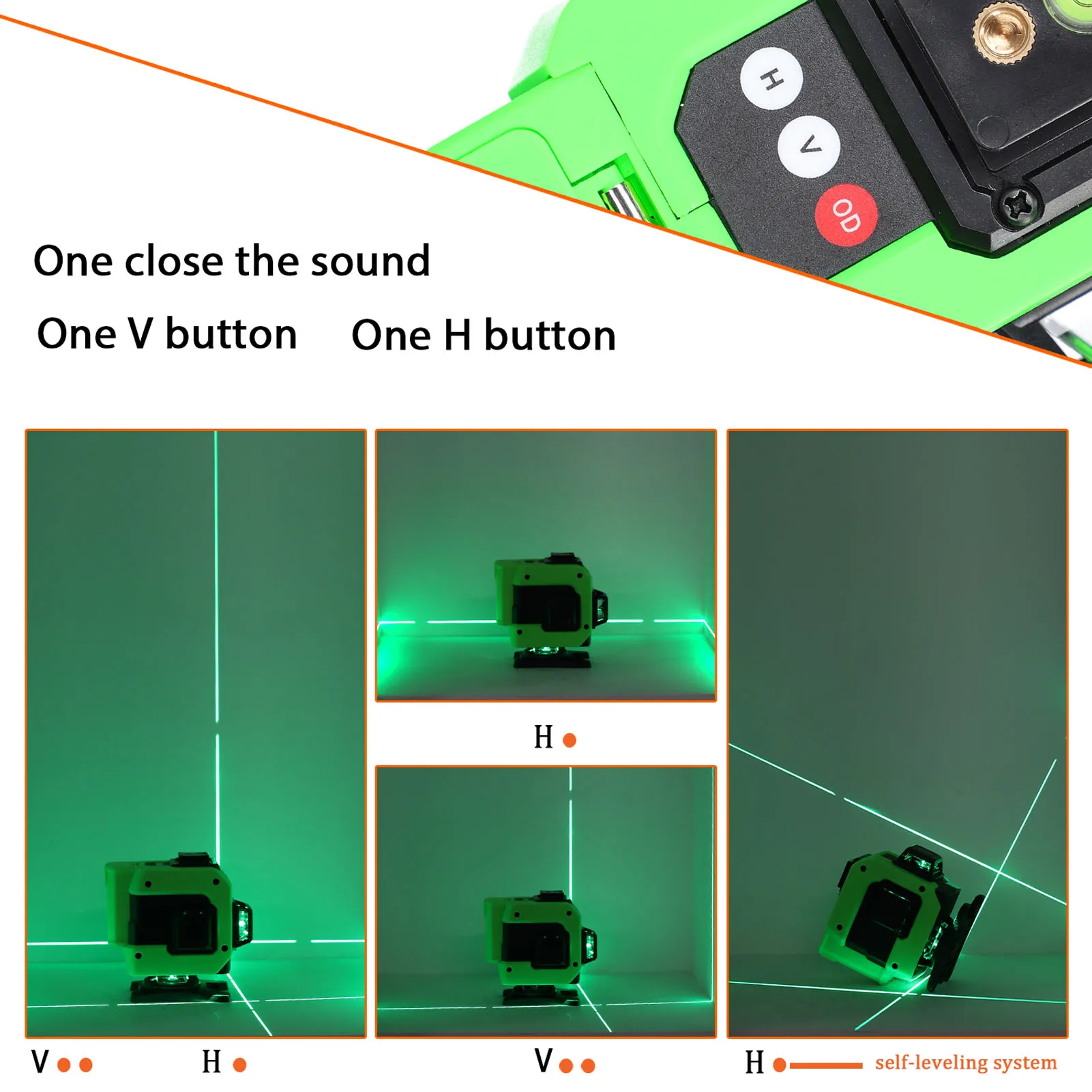 H
V
OD

One close the sound

One V button

One H button

H

V H

V

H self-leveling system