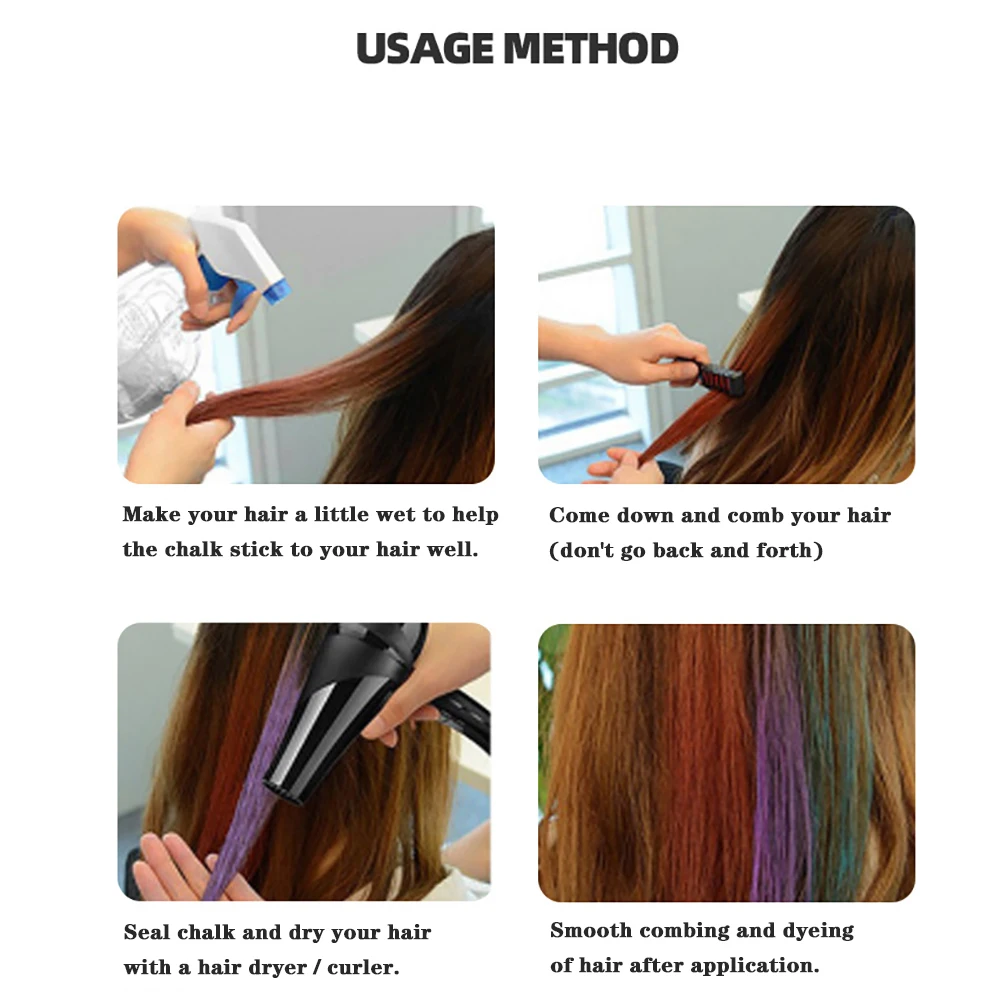 USAGE METHOD

Make your hair a little wet to help the chalk stick to your hair well.

Come down and comb your hair (don't go back and forth)

Seal chalk and dry your hair with a hair dryer / curler.

Smooth combing and dyeing of hair after application.