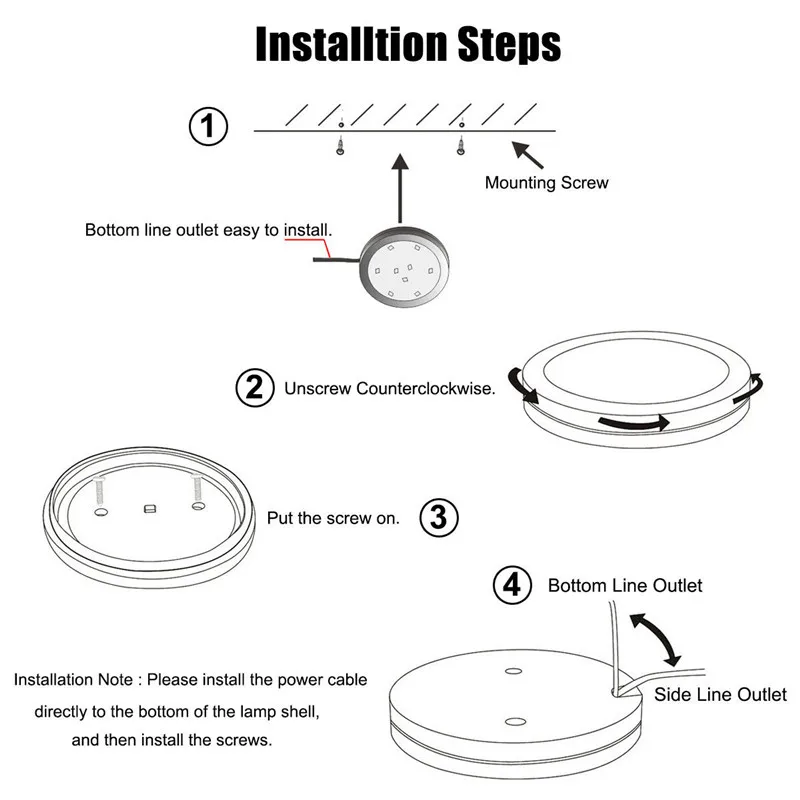 Installtion Steps

1

Mounting Screw

Bottom line outlet easy to install.

2 Unscrew Counterclockwise.

Put the screw on. 3

4 Bottom Line Outlet

Side Line Outlet

Installation Note : Please install the power cable directly to the bottom of the lamp shell, and then install the screws.