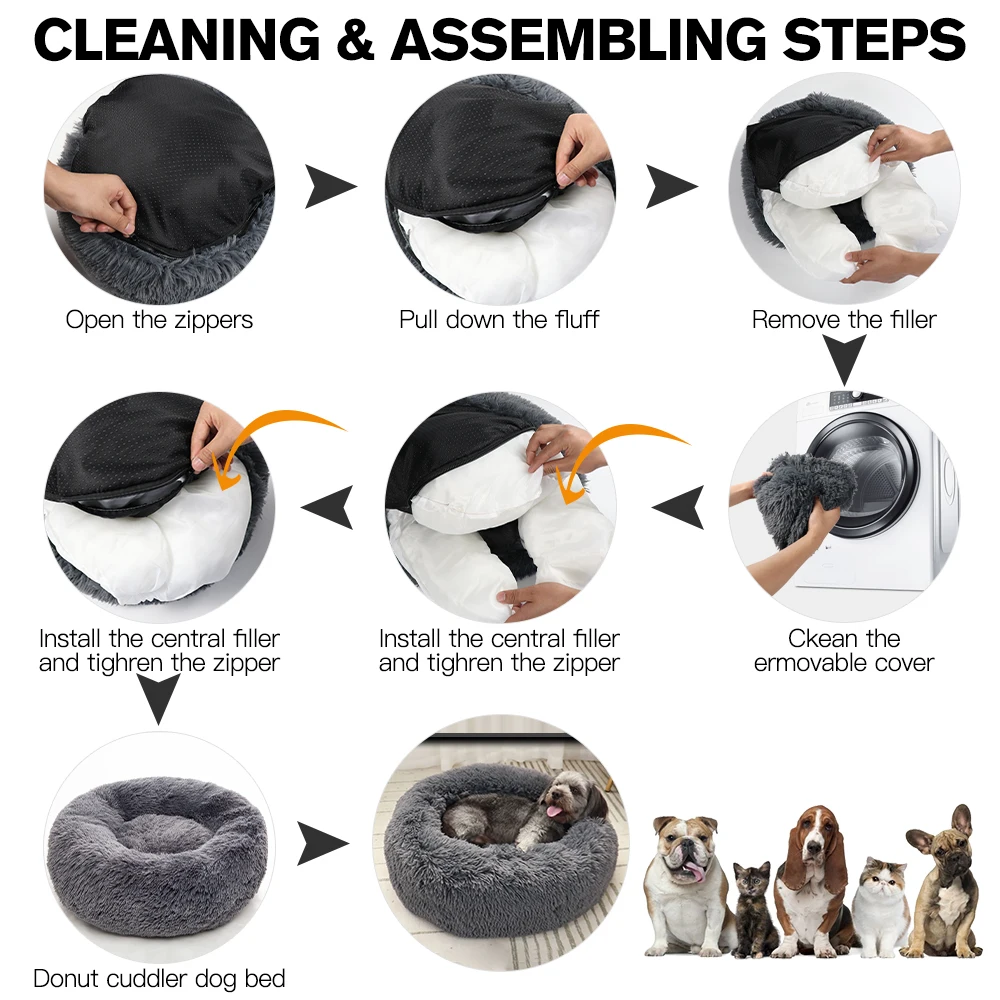 CLEANING & ASSEMBLING STEPS

Open the zippers

Pull down the fluff

Remove the filler

Ckean the ermovable cover

Install the central filler and tighren the zipper

Install the central filler and tighren the zipper

Donut cuddler dog bed