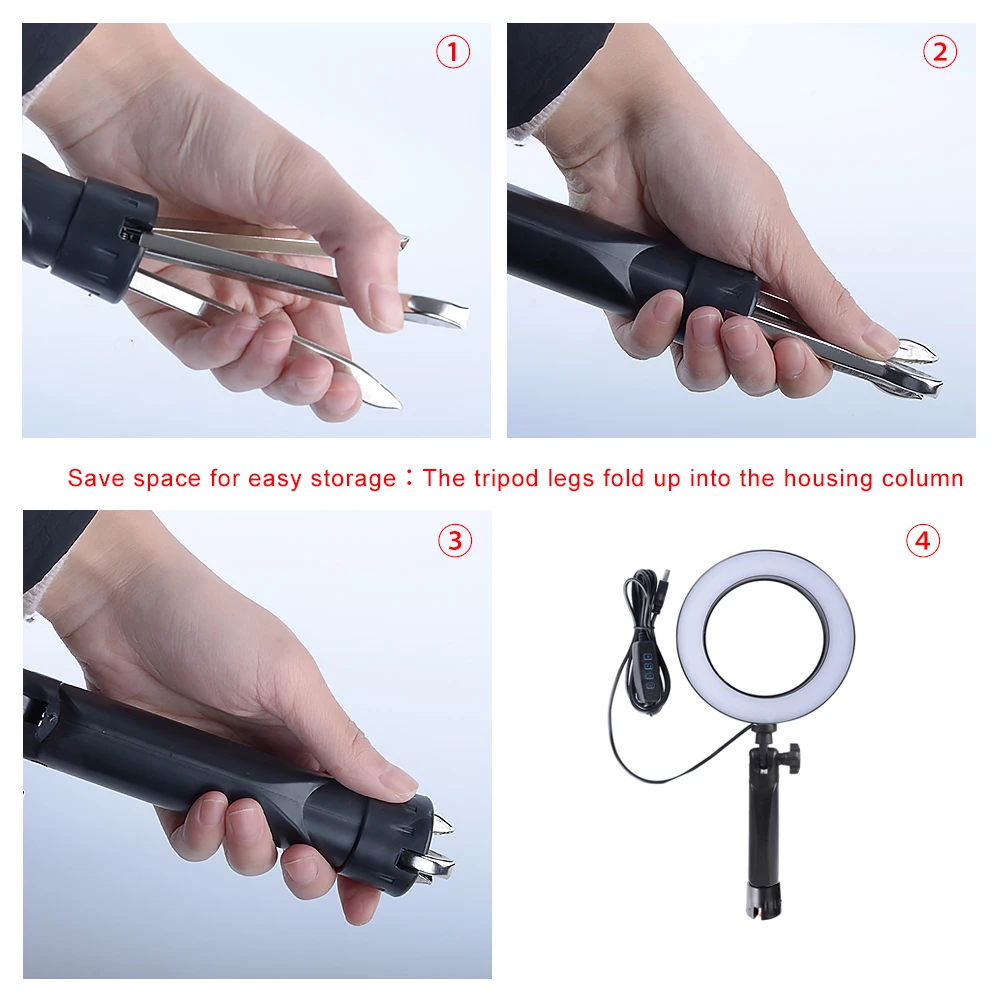 ①

②

Save space for easy storage：The tripod legs fold up into the housing column

③

④