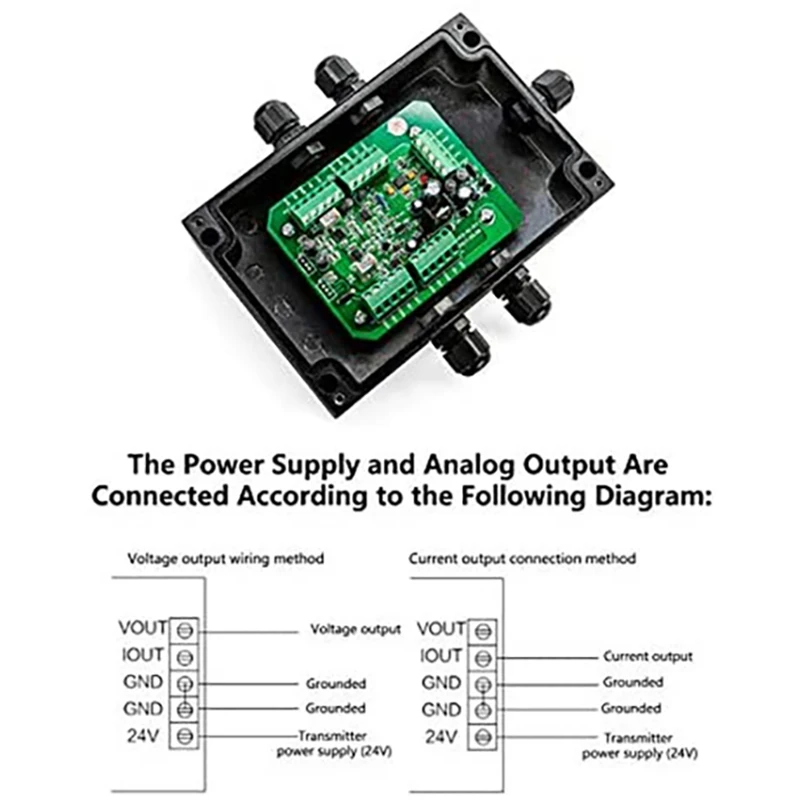 The Power Supply and Analog Output Are Connected According to the Following Diagram:

Voltage output wiring method

VOUT
IOUT
GND
GND
24V

Voltage output
Grounded
Grounded
Transmitter power supply (24V)

Current output connection method

VOUT
IOUT
GND
GND
24V

Current output
Grounded
Grounded
Transmitter power supply (24V)