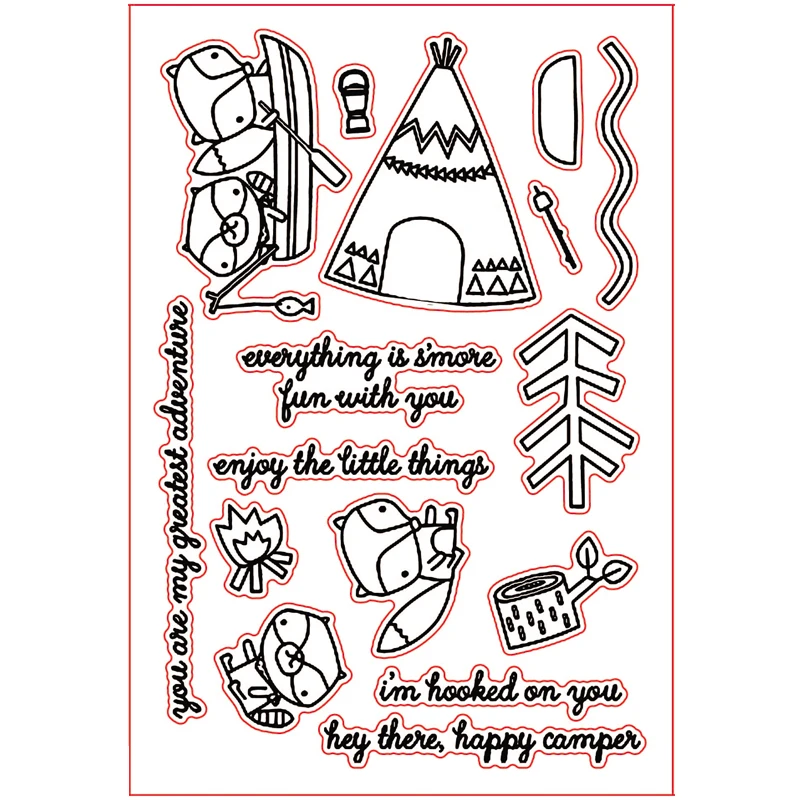 you are my greatest adventure

everything is s'more fun with you

enjoy the little things

i'm hooked on you

hey there, happy camper