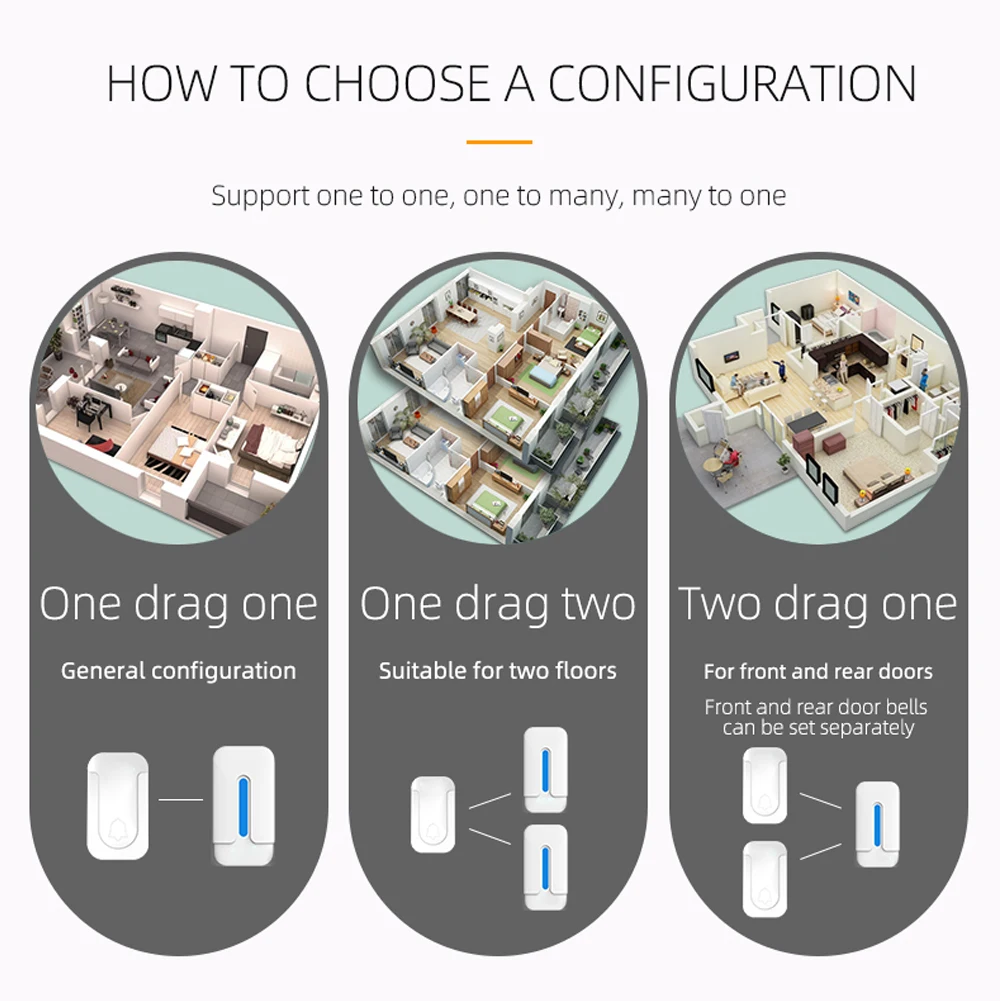 HOW TO CHOOSE A CONFIGURATION

Support one to one, one to many, many to one

One drag one

General configuration

One drag two

Suitable for two floors

Two drag one

For front and rear doors

Front and rear door bells can be set separately