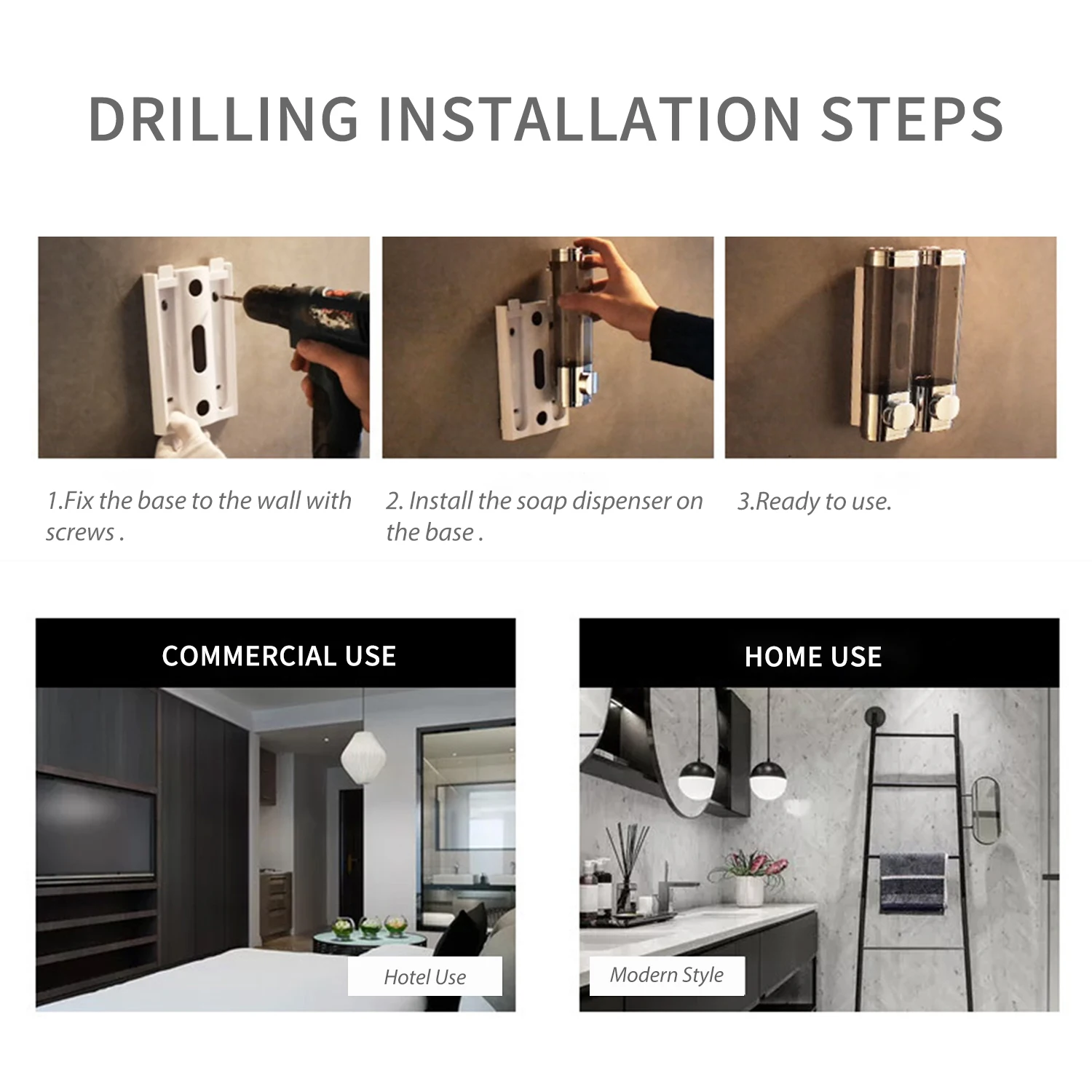 DRILLING INSTALLATION STEPS

1.Fix the base to the wall with screws .

2. Install the soap dispenser on the base .

3.Ready to use.

COMMERCIAL USE

Hotel Use

HOME USE

Modern Style