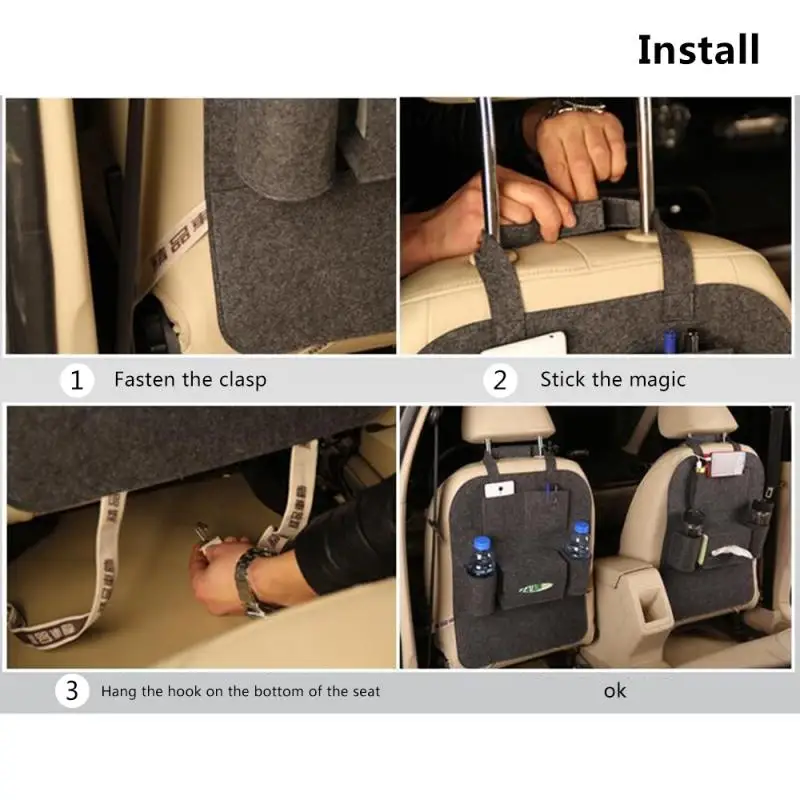 Install

1 Fasten the clasp

2 Stick the magic

3 Hang the hook on the bottom of the seat

ok