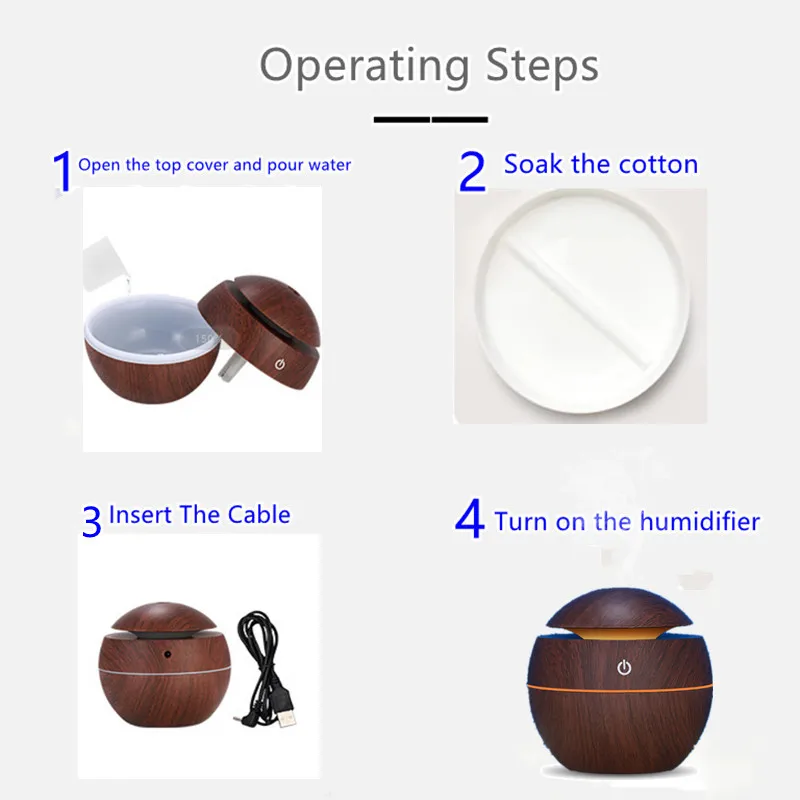 Operating Steps

1 Open the top cover and pour water

2 Soak the cotton

3 Insert The Cable

4 Turn on the humidifier