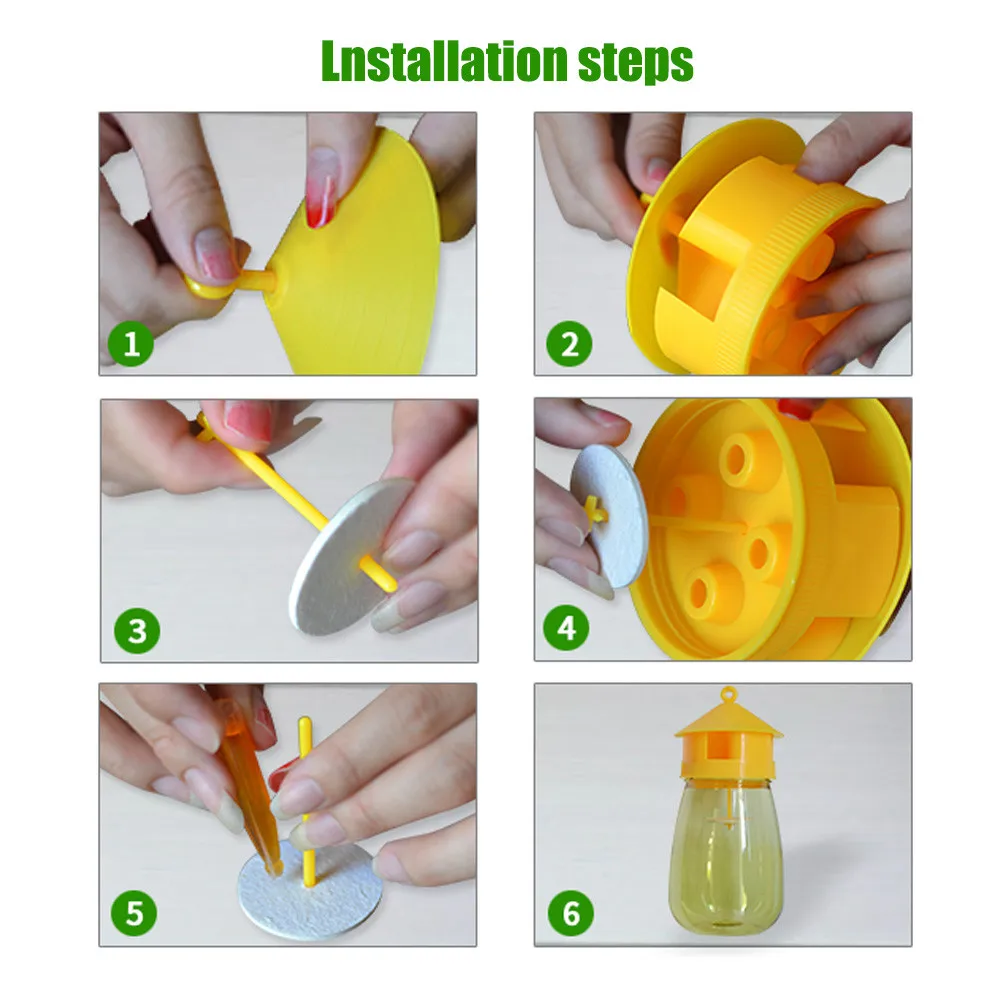 Lnstallation steps

1

2

3

4

5

6