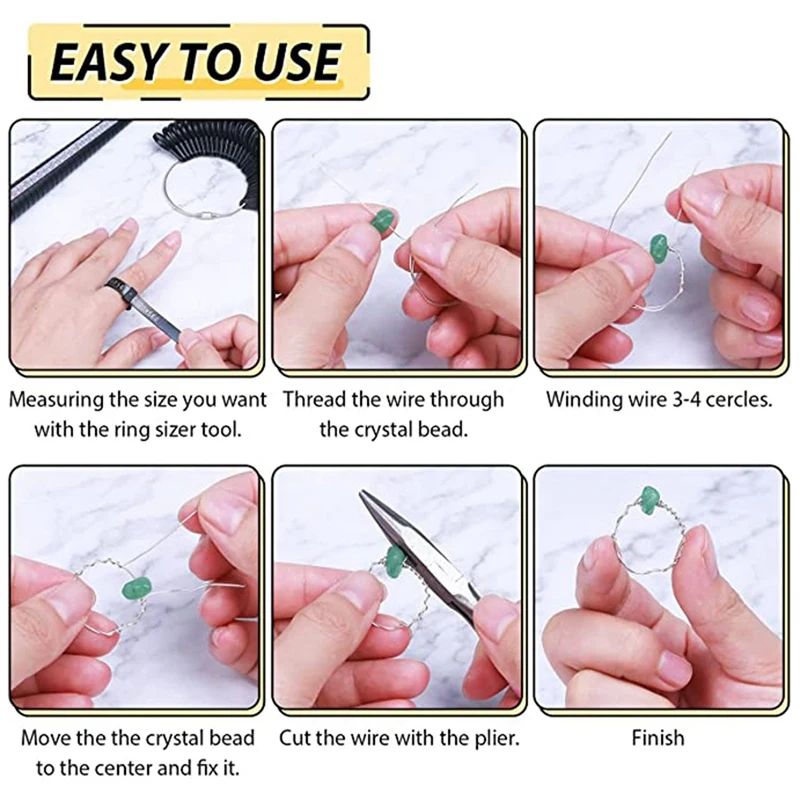 EASY TO USE

Measuring the size you want with the ring sizer tool.

Thread the wire through the crystal bead.

Winding wire 3-4 cercles.

Move the the crystal bead to the center and fix it.

Cut the wire with the plier.

Finish