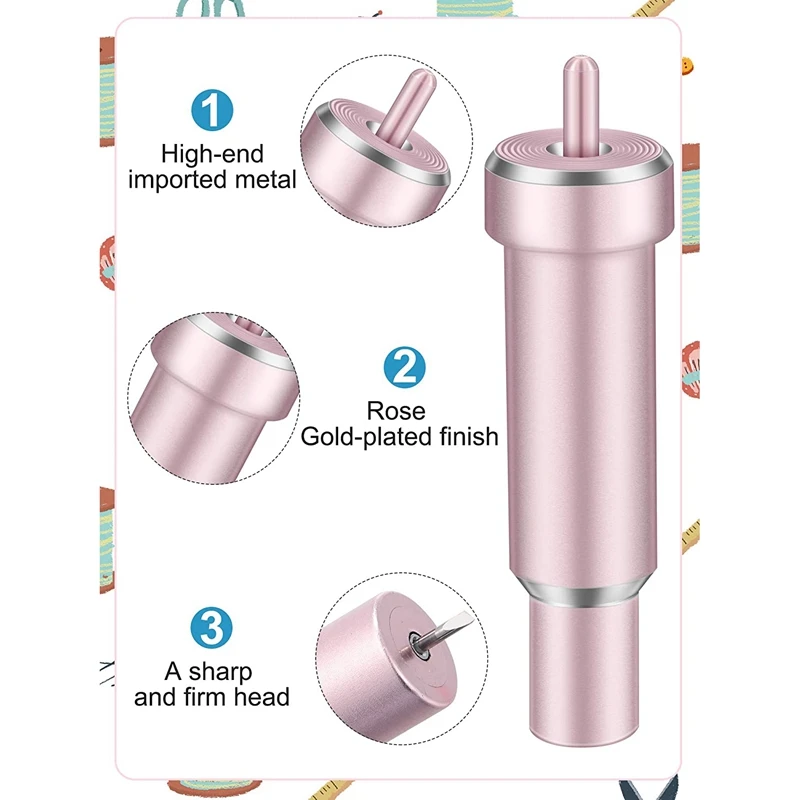 1
High-end imported metal

2
Rose Gold-plated finish

3
A sharp and firm head