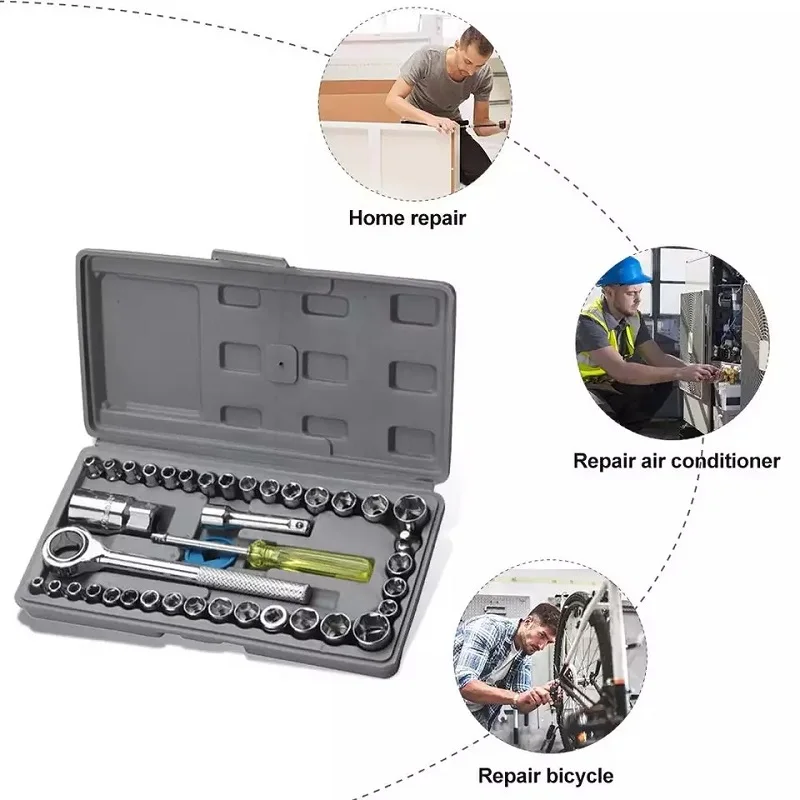 Home repair

Repair air conditioner

Repair bicycle