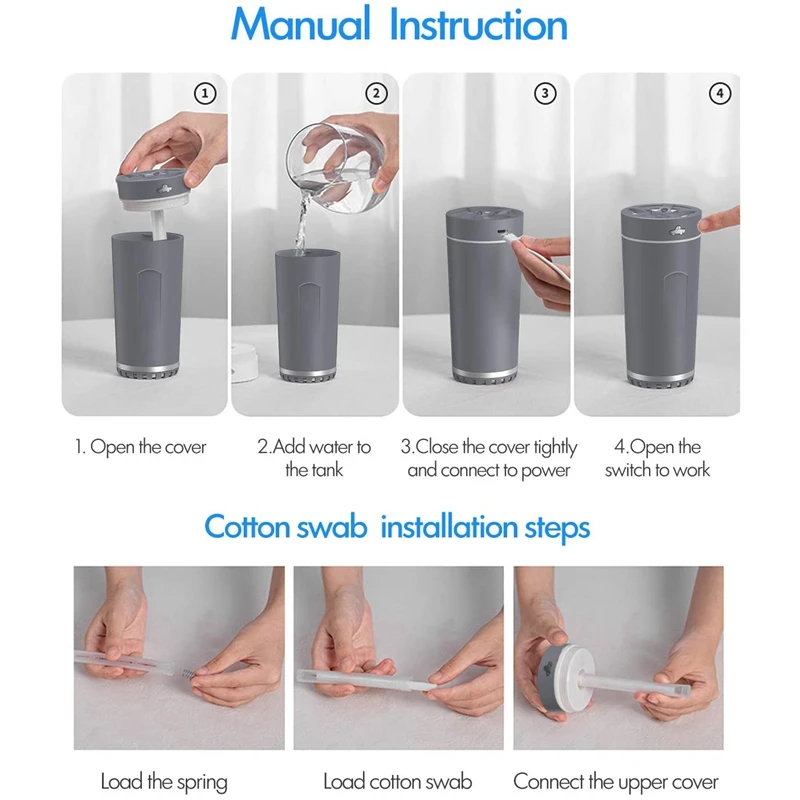 Manual Instruction

①

②

③

④

1. Open the cover

2.Add water to the tank

3.Close the cover tightly and connect to power

4.Open the switch to work

Cotton swab installation steps

Load the spring

Load cotton swab

Connect the upper cover