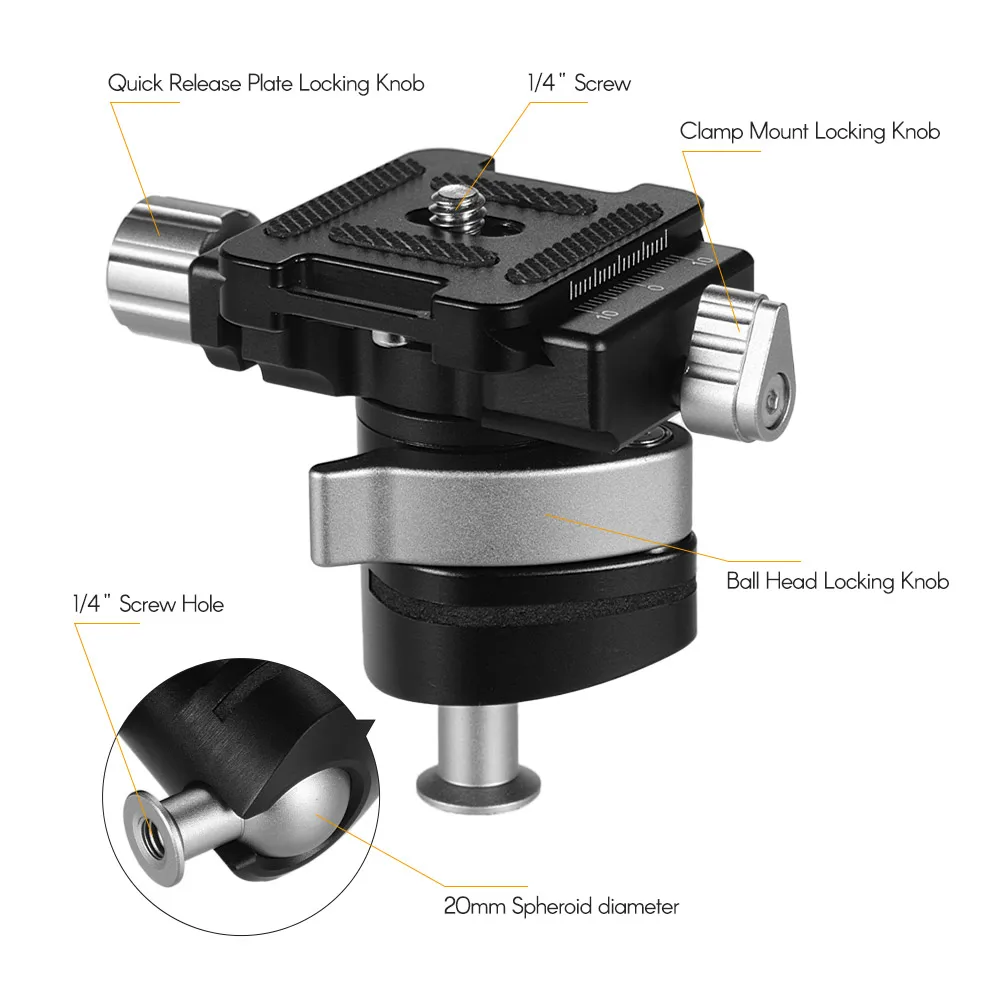 Quick Release Plate Locking Knob

1/4" Screw

Clamp Mount Locking Knob

10 0 10

Ball Head Locking Knob

1/4" Screw Hole

20mm Spheroid diameter