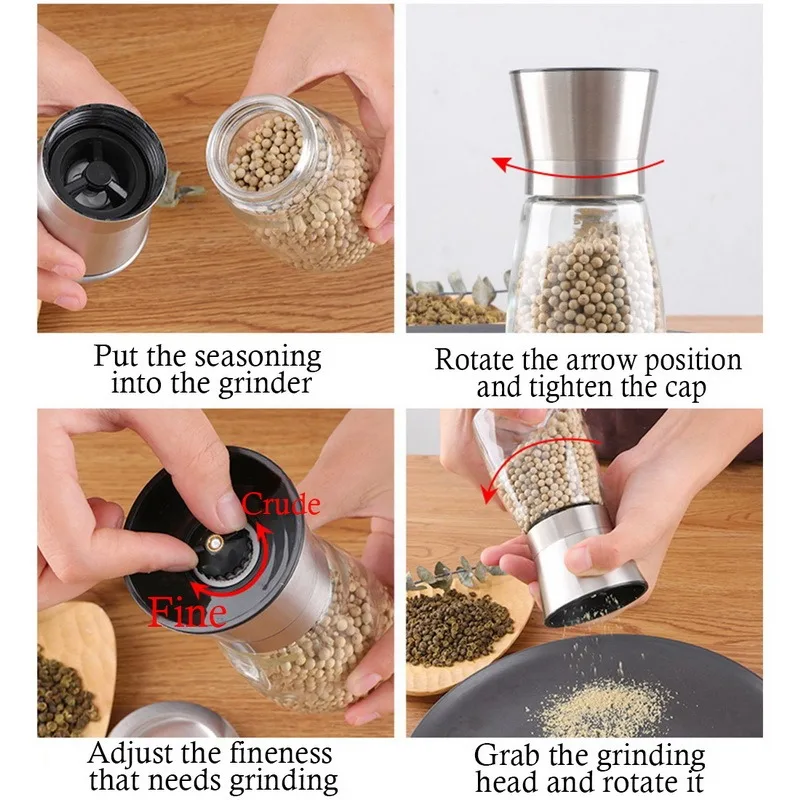 Put the seasoning into the grinder

Rotate the arrow position and tighten the cap

Crude

Fine

Adjust the fineness that needs grinding

Grab the grinding head and rotate it