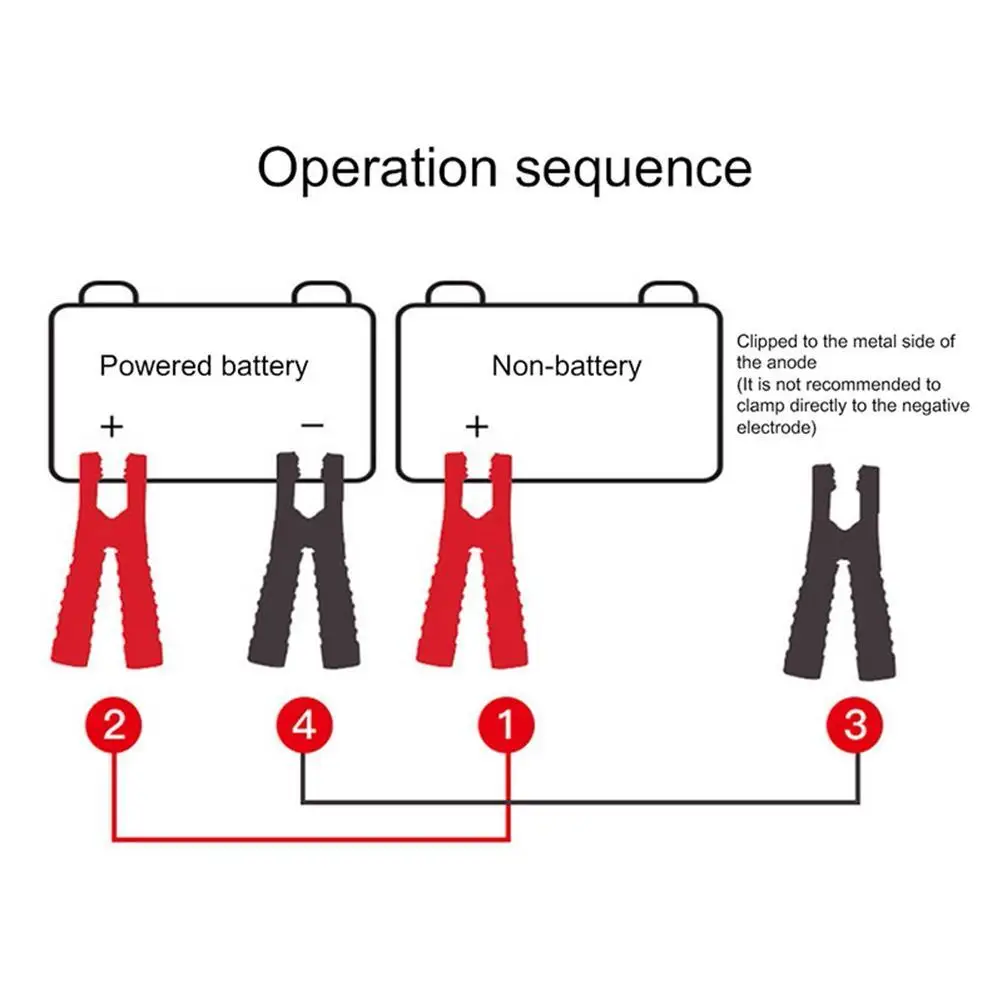 Operation sequence

Powered battery

+

−

Non-battery

+

Clipped to the metal side of the anode
(It is not recommended to clamp directly to the negative electrode)

2

4

1

3