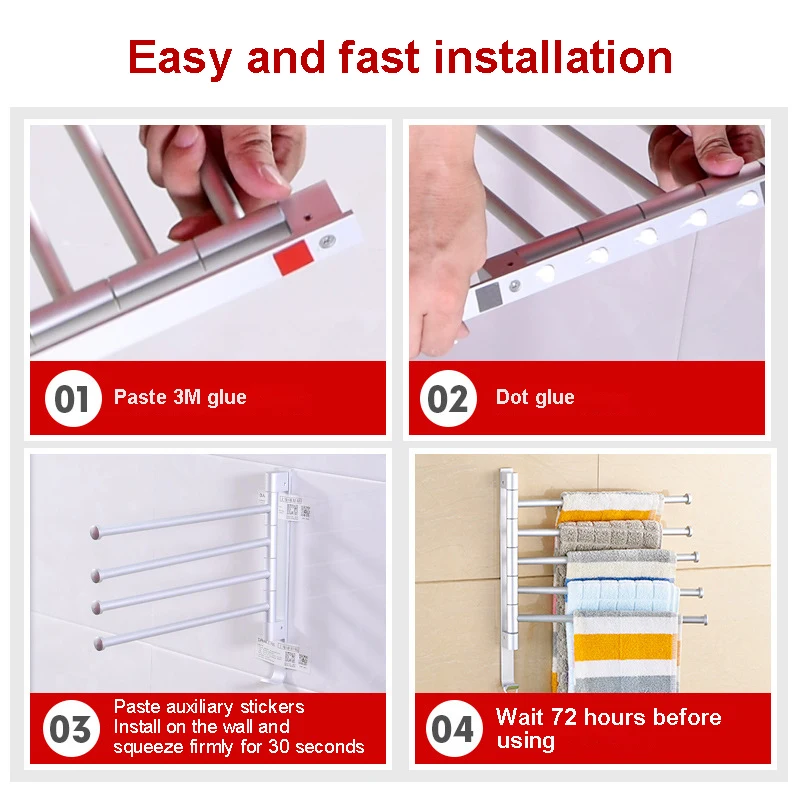 Easy and fast installation

01 Paste 3M glue

02 Dot glue

03 Paste auxiliary stickers
Install on the wall and squeeze firmly for 30 seconds

04 Wait 72 hours before using