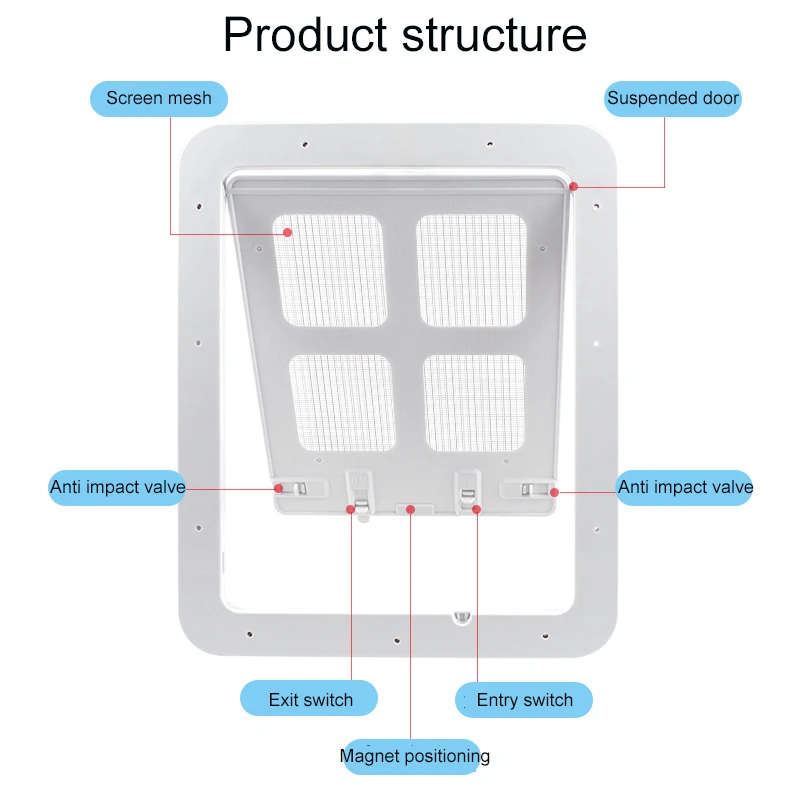 Product structure

Screen mesh

Suspended door

Anti impact valve

Anti impact valve

Exit switch

Entry switch

Magnet positioning