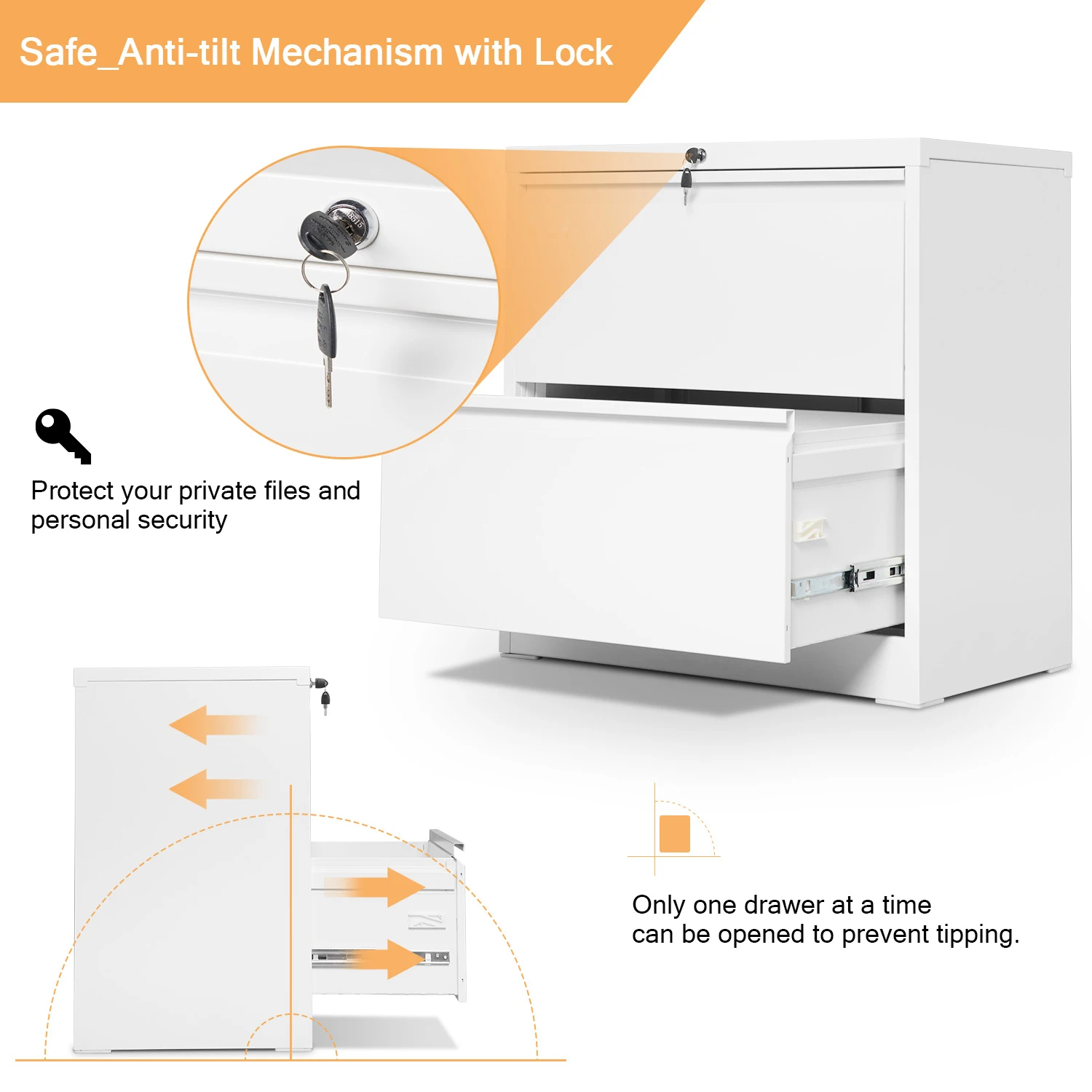 Safe_Anti-tilt Mechanism with Lock

Protect your private files and personal security

Only one drawer at a time can be opened to prevent tipping.